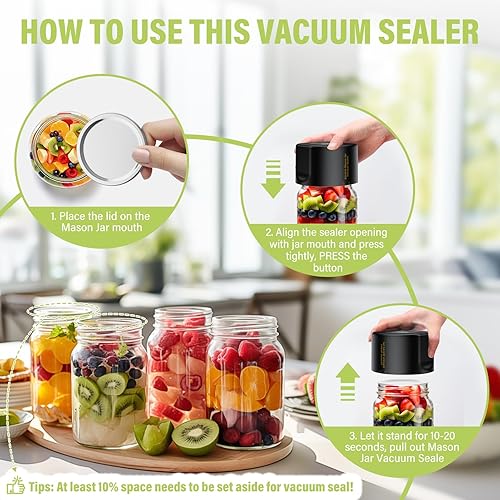 HOW TO USE THIS VACUUM SEALER

1. Place the lid on the Mason Jar mouth

2. Align the sealer opening with jar mouth and press tightly, PRESS the button

3. Let it stand for 10-20 seconds, pull out Mason Jar Vacuum Seale

Tips: At least 10% space needs to be set aside for vacuum seal!