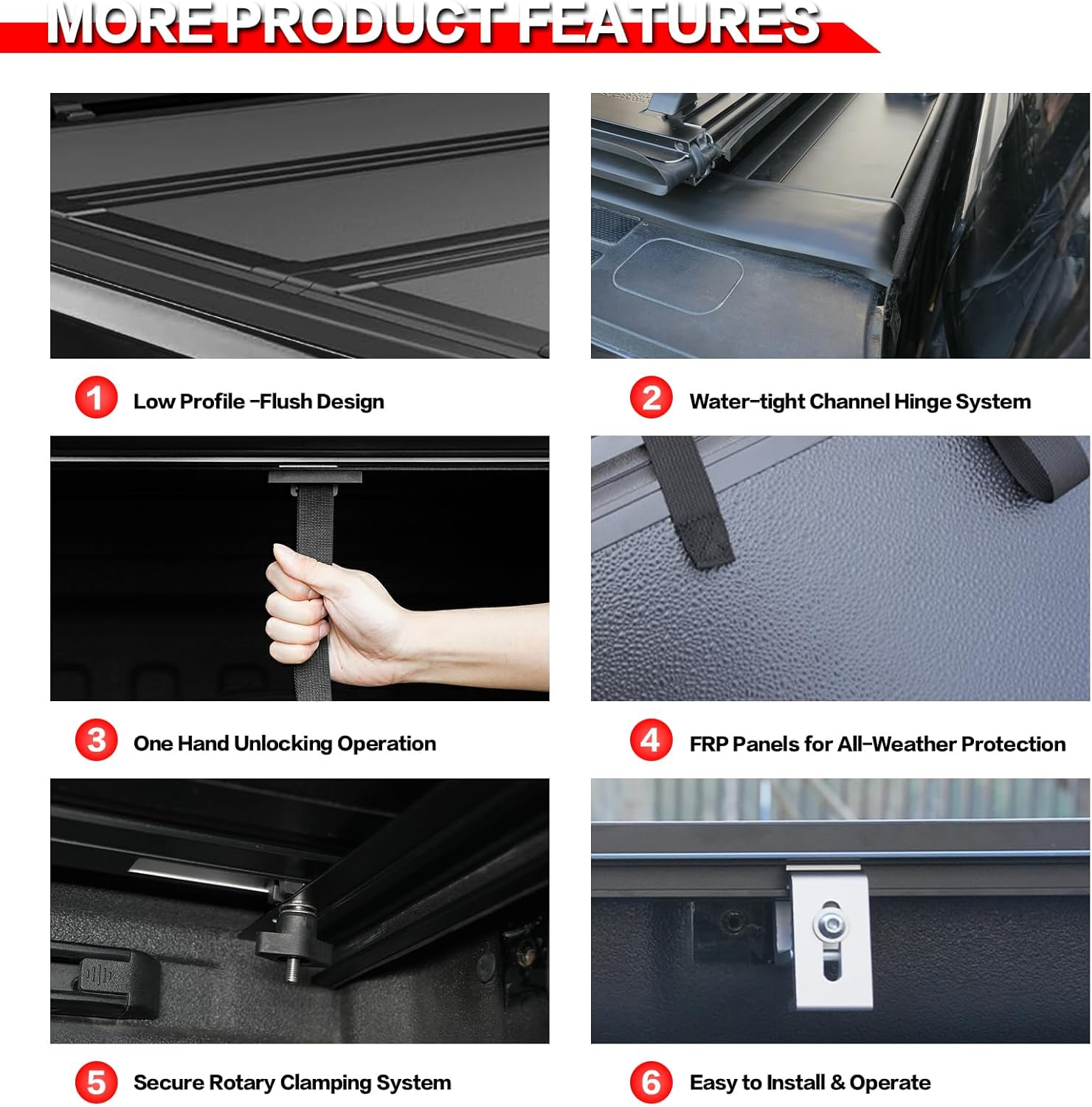 MORE PRODUCT FEATURES

1 Low Profile -Flush Design

2 Water-tight Channel Hinge System

3 One Hand Unlocking Operation

4 FRP Panels for All-Weather Protection

5 Secure Rotary Clamping System

6 Easy to Install & Operate