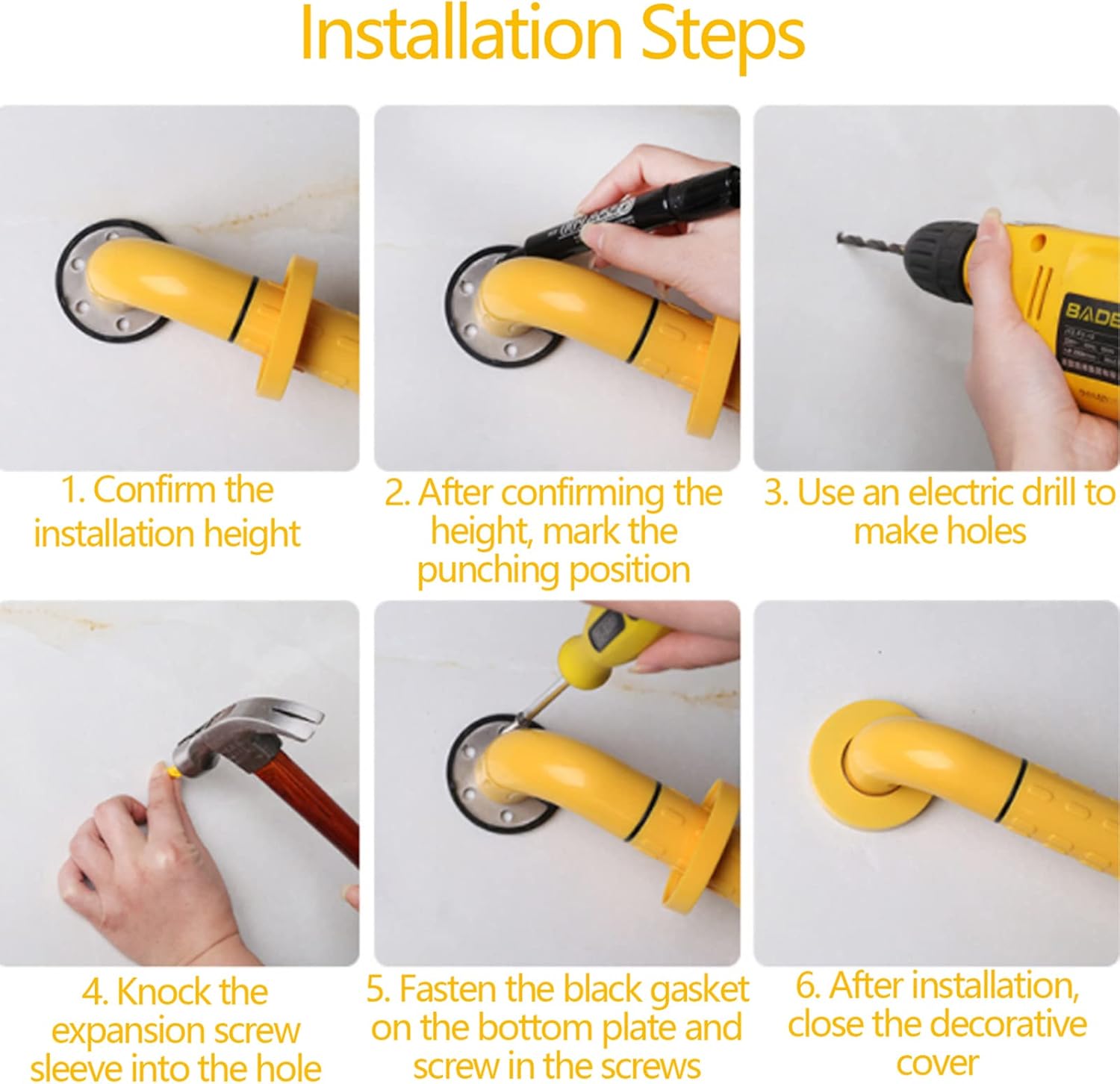 Installation Steps

BADE

1. Confirm the installation height

2. After confirming the height, mark the punching position

3. Use an electric drill to make holes

4. Knock the expansion screw sleeve into the hole

5. Fasten the black gasket on the bottom plate and screw in the screws

6. After installation, close the decorative cover