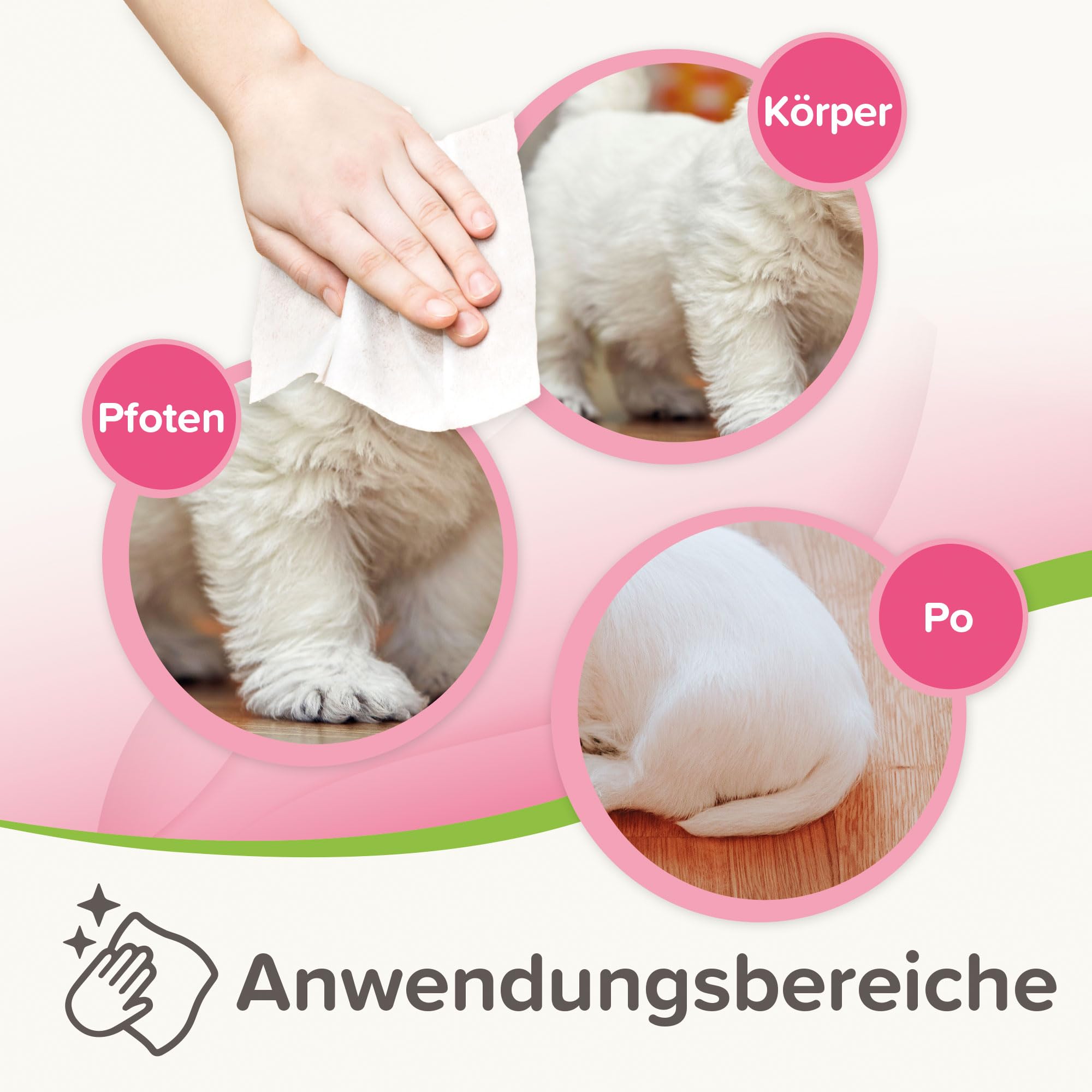 Körper

Pfoten

Po

Anwendungsbereiche