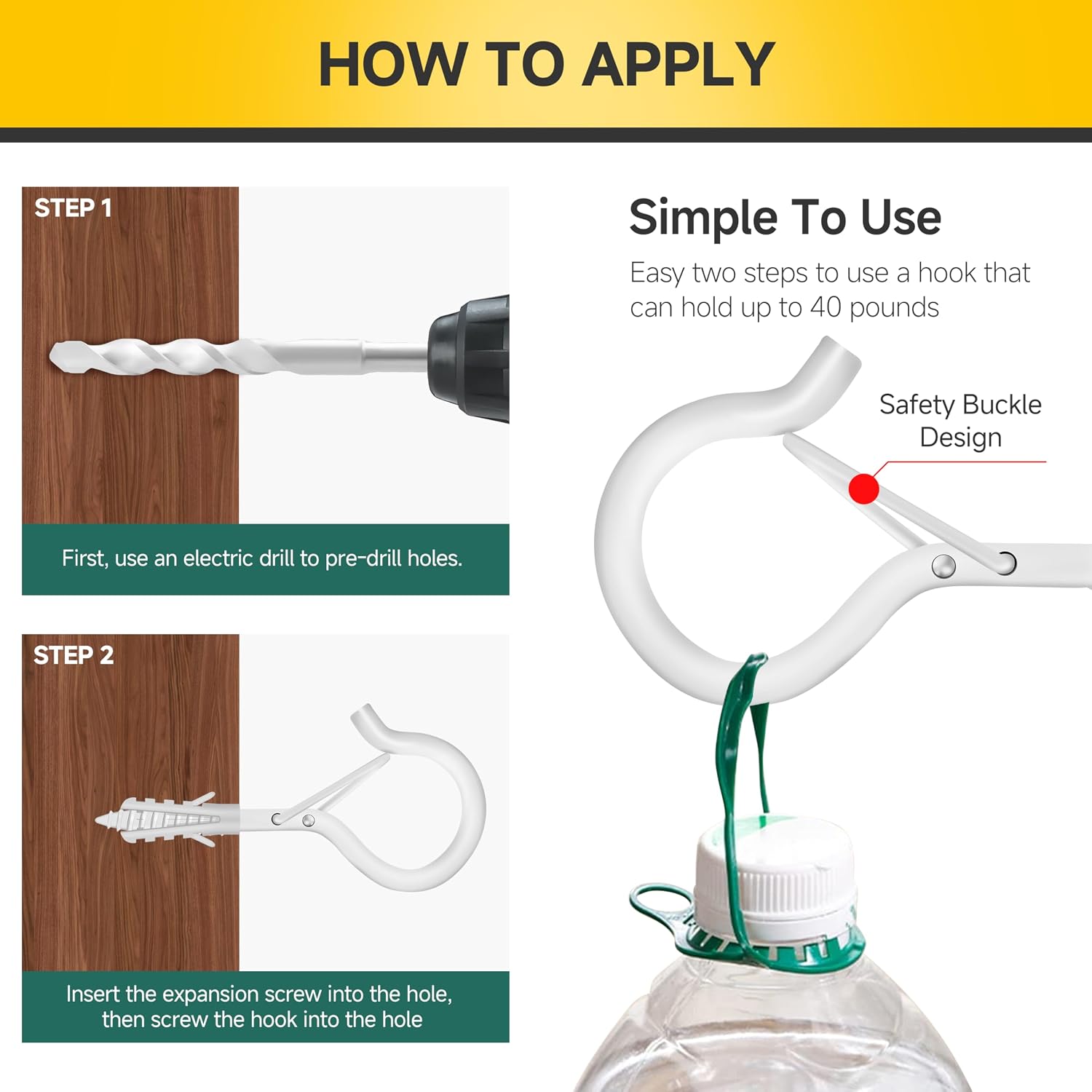 HOW TO APPLY

STEP 1

First, use an electric drill to pre-drill holes.

STEP 2

Insert the expansion screw into the hole, then screw the hook into the hole

Simple To Use

Easy two steps to use a hook that can hold up to 40 pounds

Safety Buckle Design