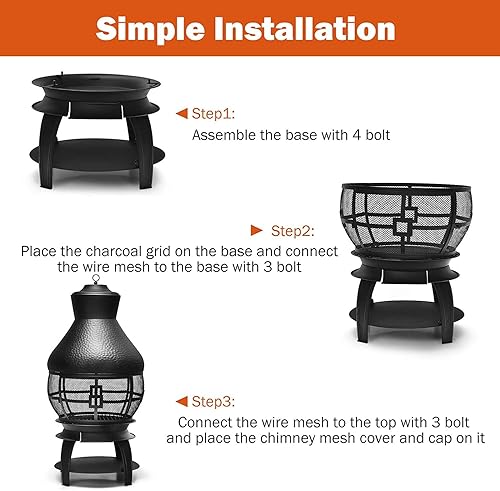 Simple Installation

Step1:
Assemble the base with 4 bolt

Step2:
Place the charcoal grid on the base and connect the wire mesh to the base with 3 bolt

Step3:
Connect the wire mesh to the top with 3 bolt and place the chimney mesh cover and cap on it