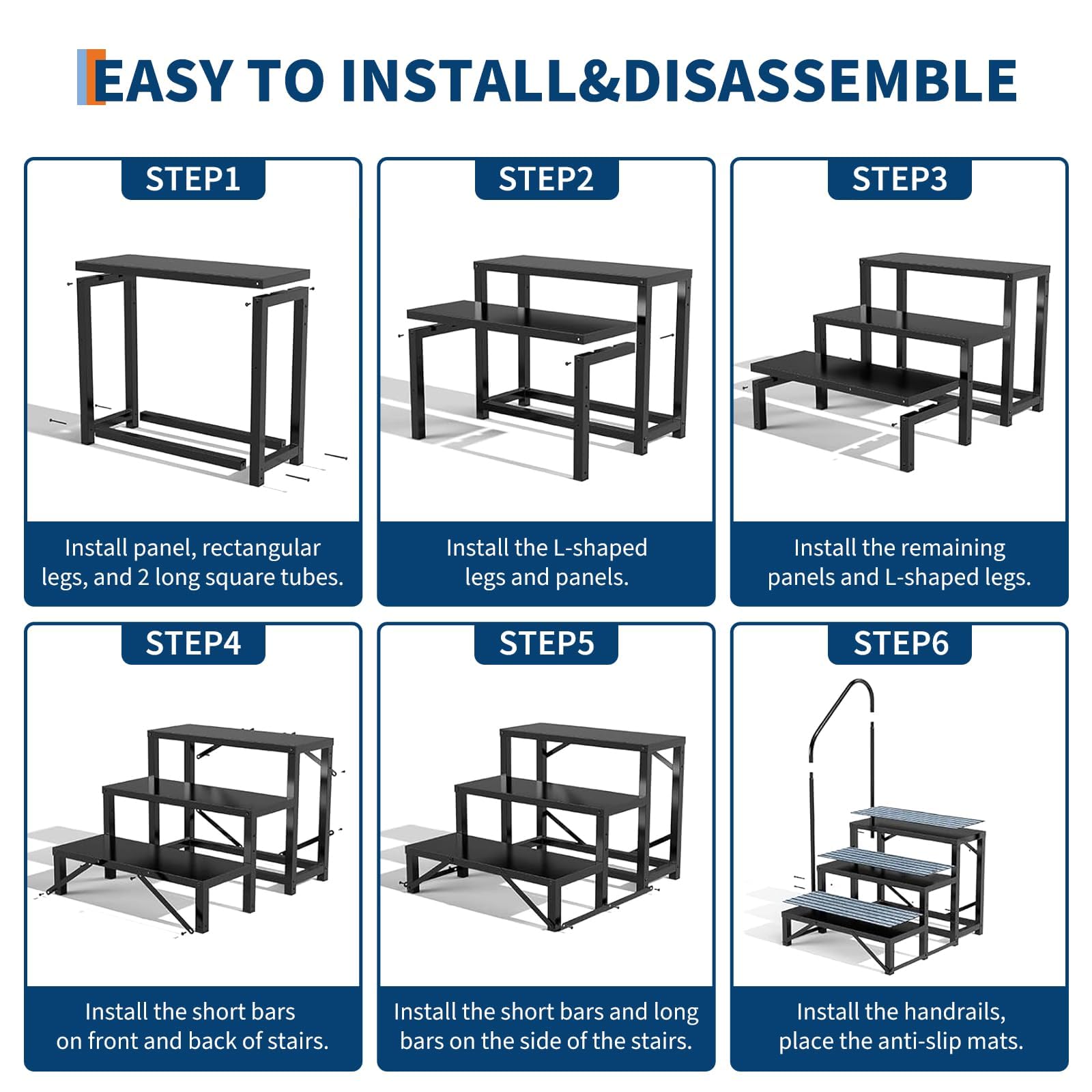 EASY TO INSTALL&DISASSEMBLE

STEP1

Install panel, rectangular legs, and 2 long square tubes.

STEP2

Install the L-shaped legs and panels.

STEP3

Install the remaining panels and L-shaped legs.

STEP4

Install the short bars on front and back of stairs.

STEP5

Install the short bars and long bars on the side of the stairs.

STEP6

Install the handrails, place the anti-slip mats.