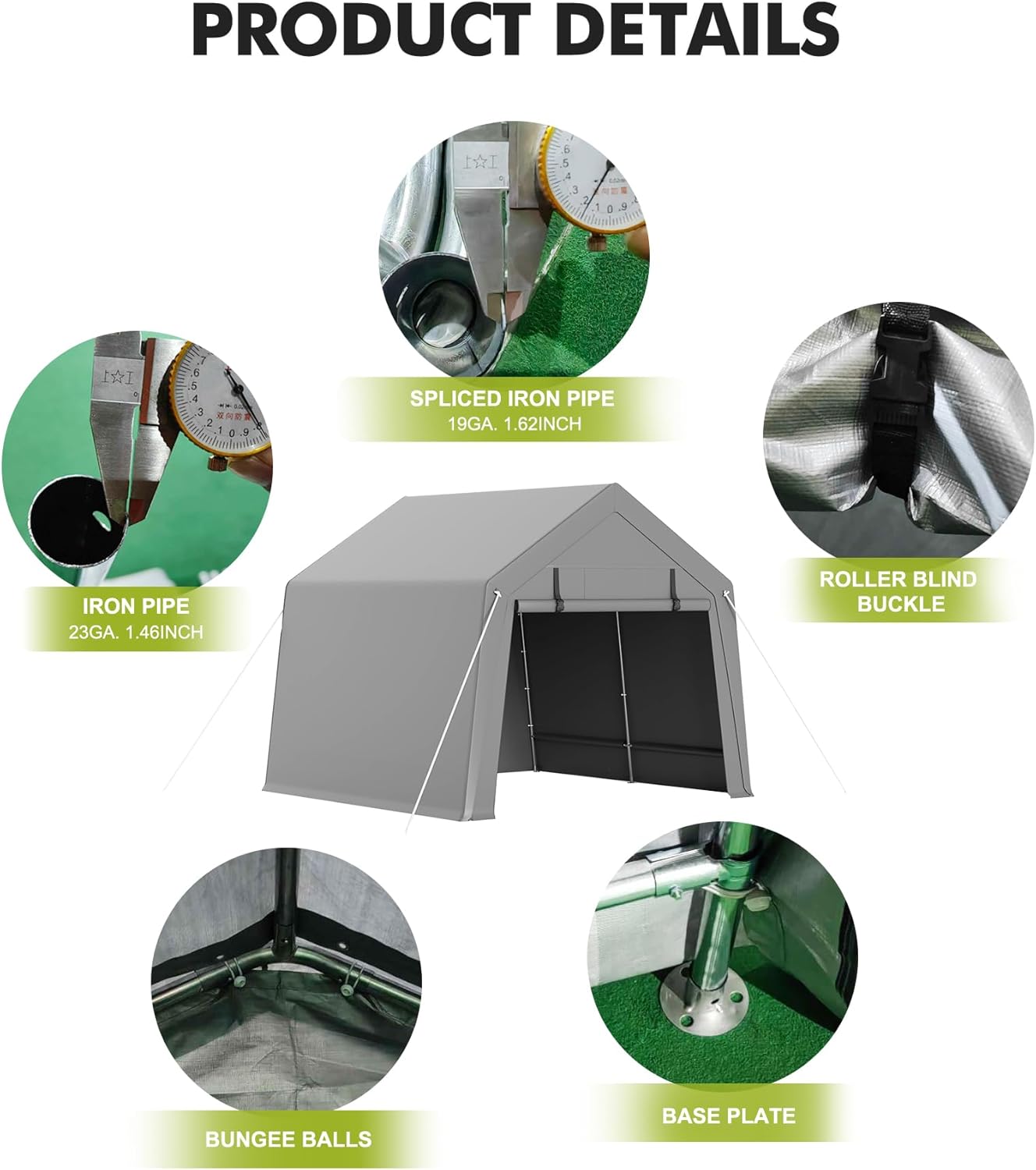 PRODUCT DETAILS

SPLICED IRON PIPE
19GA. 1.62INCH

IRON PIPE
23GA. 1.46INCH

ROLLER BLIND BUCKLE

BUNGEE BALLS

BASE PLATE