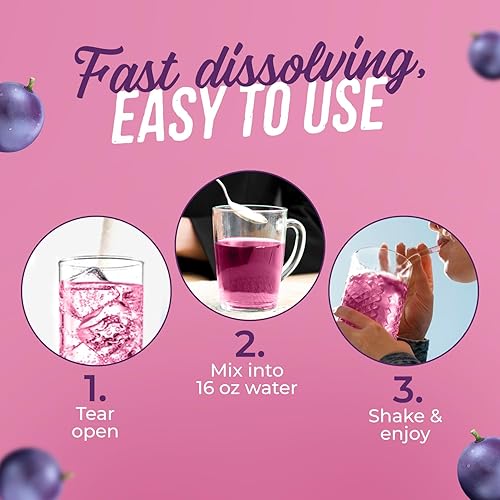 Fast dissolving,
EASY TO USE

1.
Tear open

2.
Mix into 16 oz water

3.
Shake & enjoy