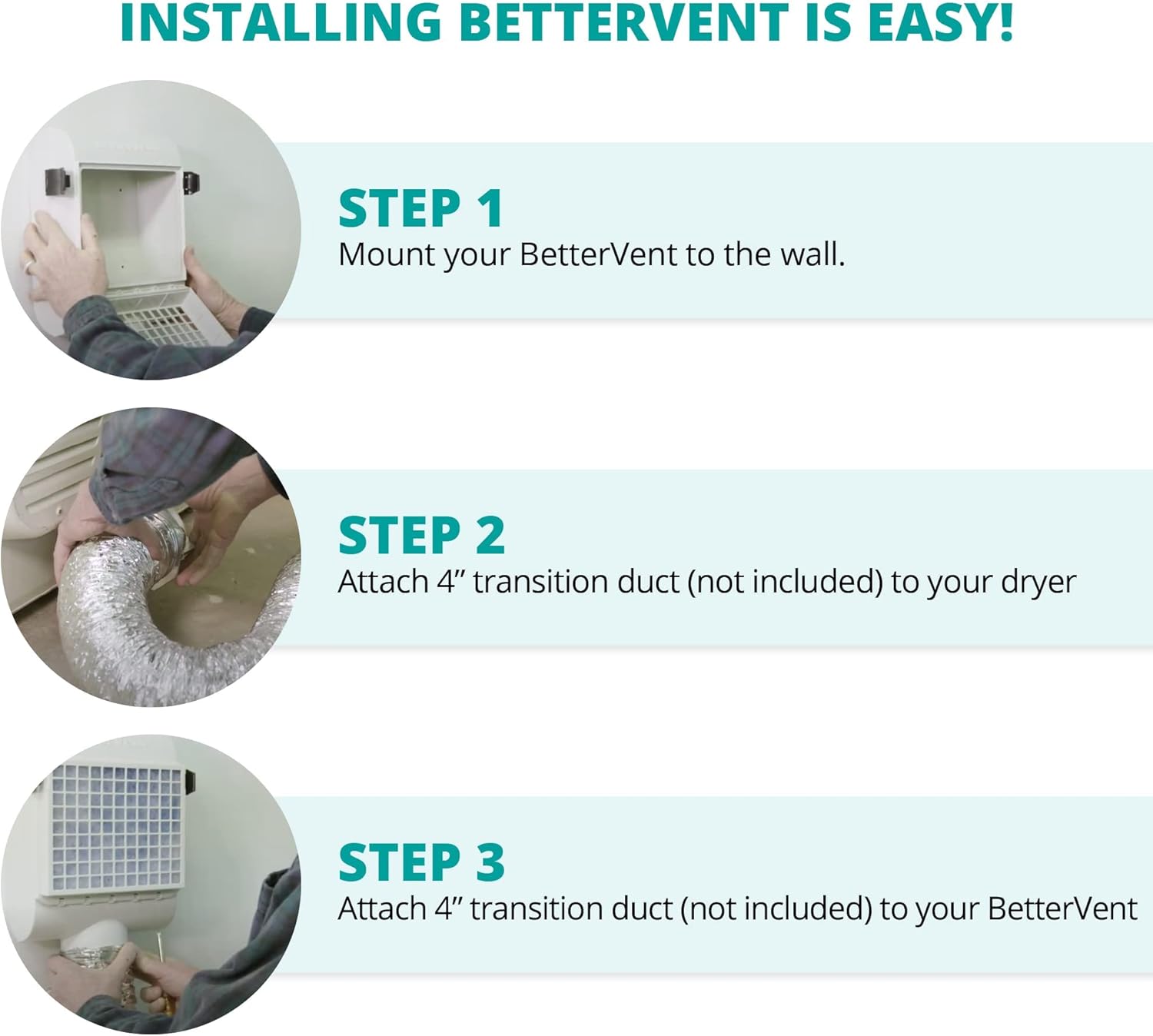 INSTALLING BETTERVENT IS EASY!

STEP 1
Mount your BetterVent to the wall.

STEP 2
Attach 4” transition duct (not included) to your dryer

STEP 3
Attach 4” transition duct (not included) to your BetterVent