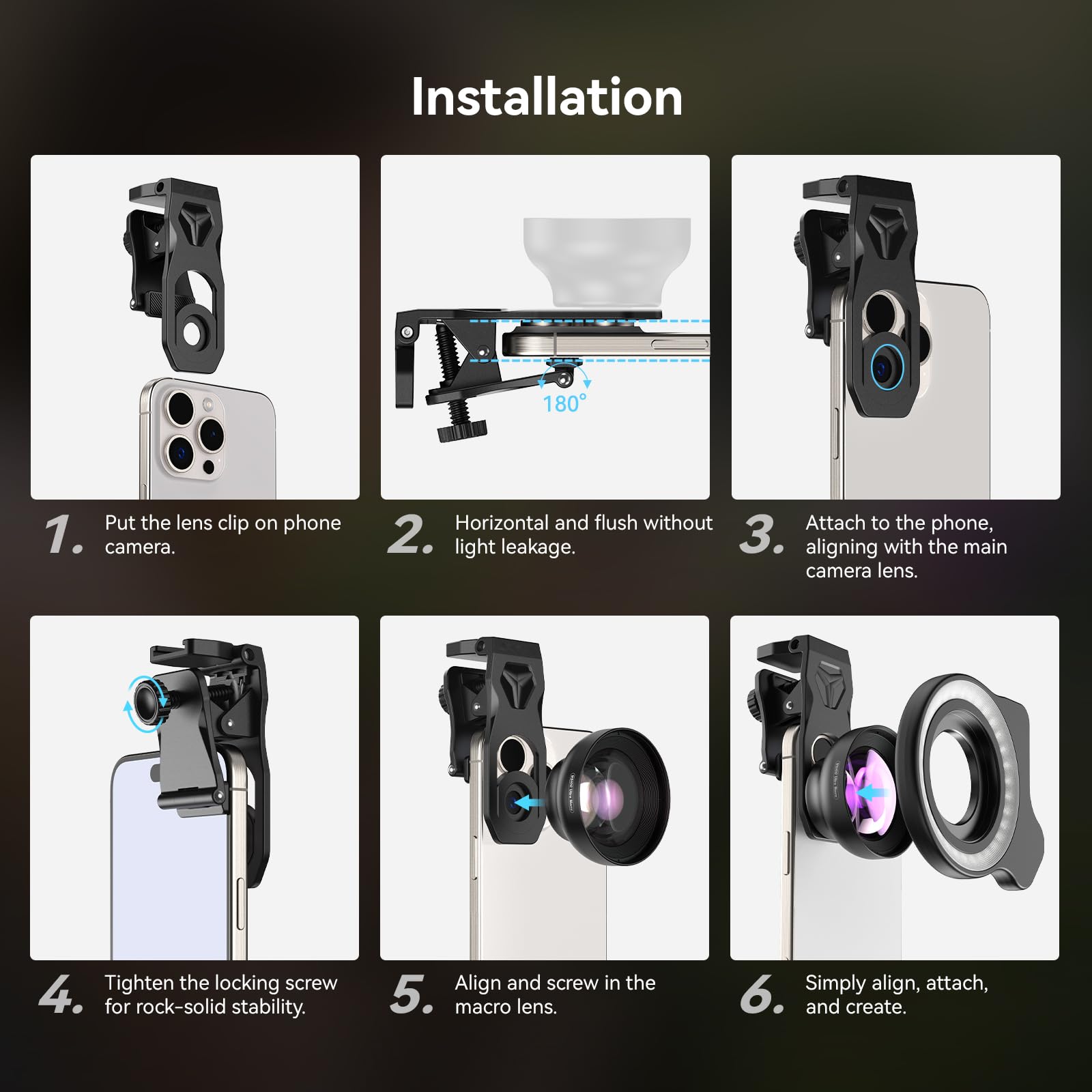 Installation

180°

1. Put the lens clip on phone camera.

2. Horizontal and flush without light leakage.

3. Attach to the phone, aligning with the main camera lens.

4. Tighten the locking screw for rock-solid stability.

5. Align and screw in the macro lens.

6. Simply align, attach, and create.