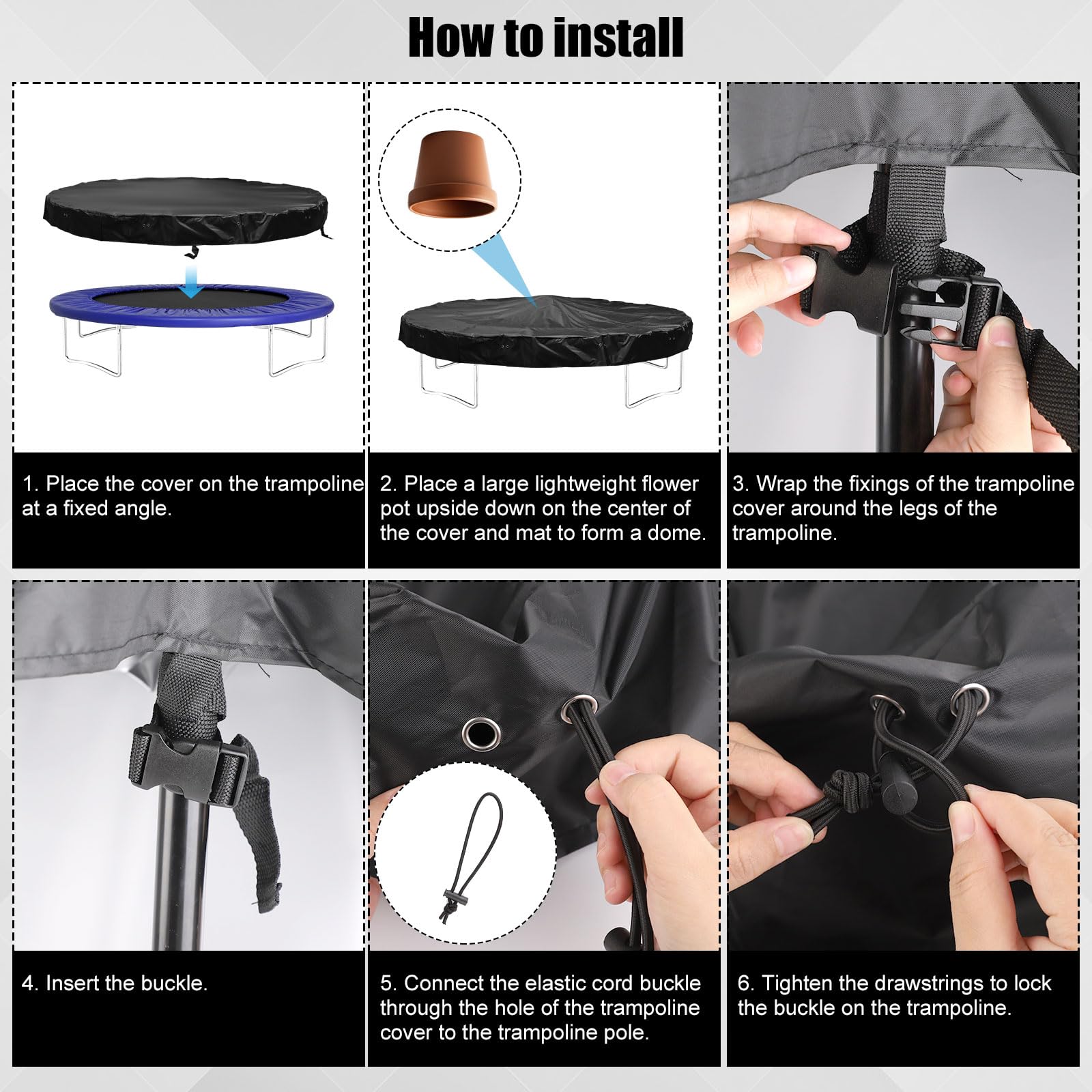 How to install

1. Place the cover on the trampoline at a fixed angle.

2. Place a large lightweight flower pot upside down on the center of the cover and mat to form a dome.

3. Wrap the fixings of the trampoline cover around the legs of the trampoline.

4. Insert the buckle.

5. Connect the elastic cord buckle through the hole of the trampoline cover to the trampoline pole.

6. Tighten the drawstrings to lock the buckle on the trampoline.