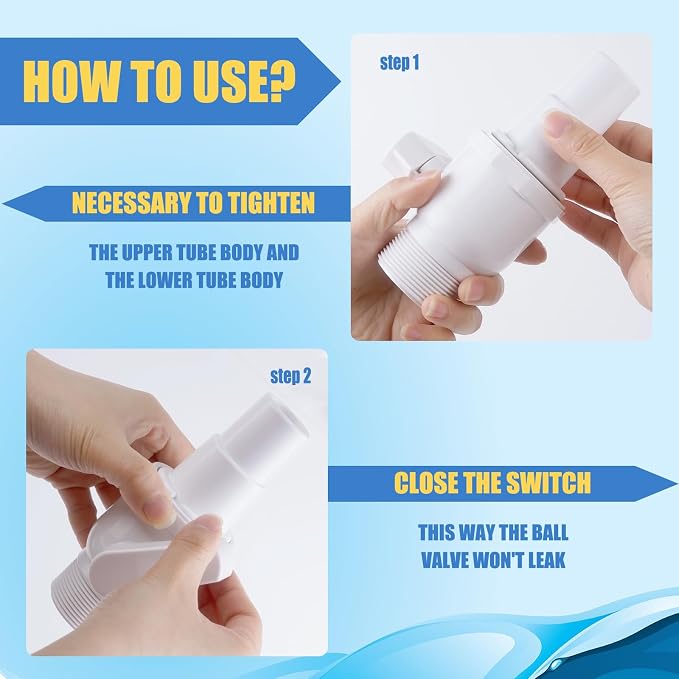 HOW TO USE?

step 1

NECESSARY TO TIGHTEN

THE UPPER TUBE BODY AND THE LOWER TUBE BODY

step 2

CLOSE THE SWITCH

THIS WAY THE BALL VALVE WON'T LEAK