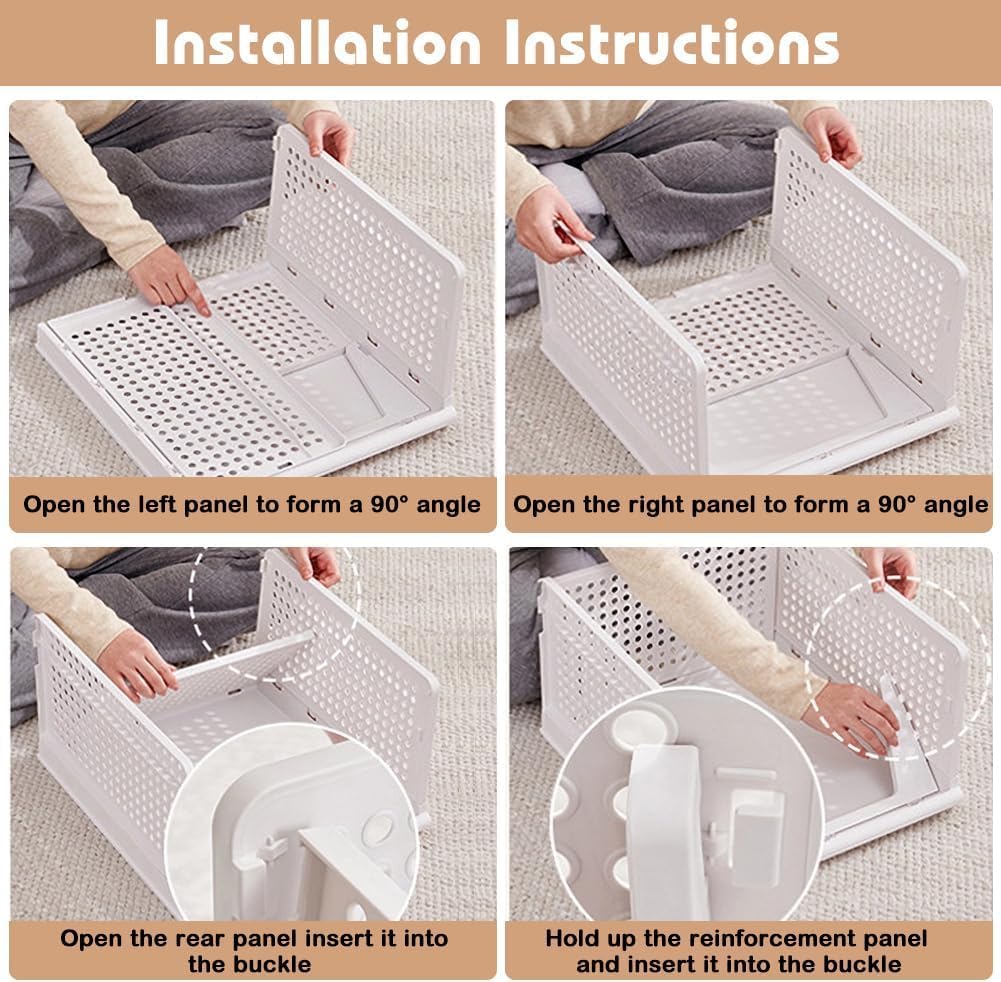 Installation Instructions

Open the left panel to form a 90° angle

Open the right panel to form a 90° angle

Open the rear panel insert it into the buckle

Hold up the reinforcement panel and insert it into the buckle