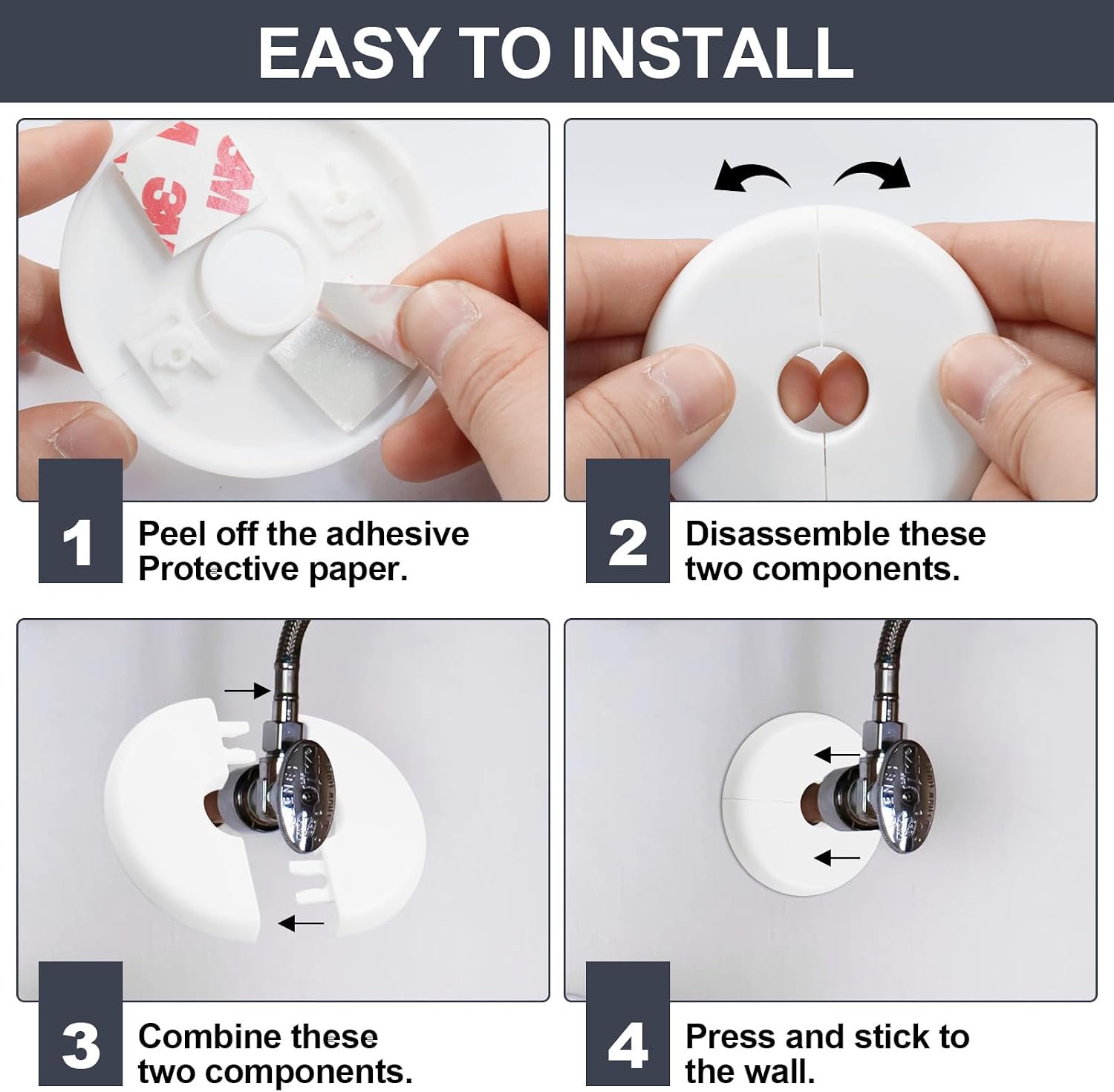 EASY TO INSTALL

3M

3M

1 Peel off the adhesive Protective paper.

2 Disassemble these two components.

3 Combine these two components.

4 Press and stick to the wall.