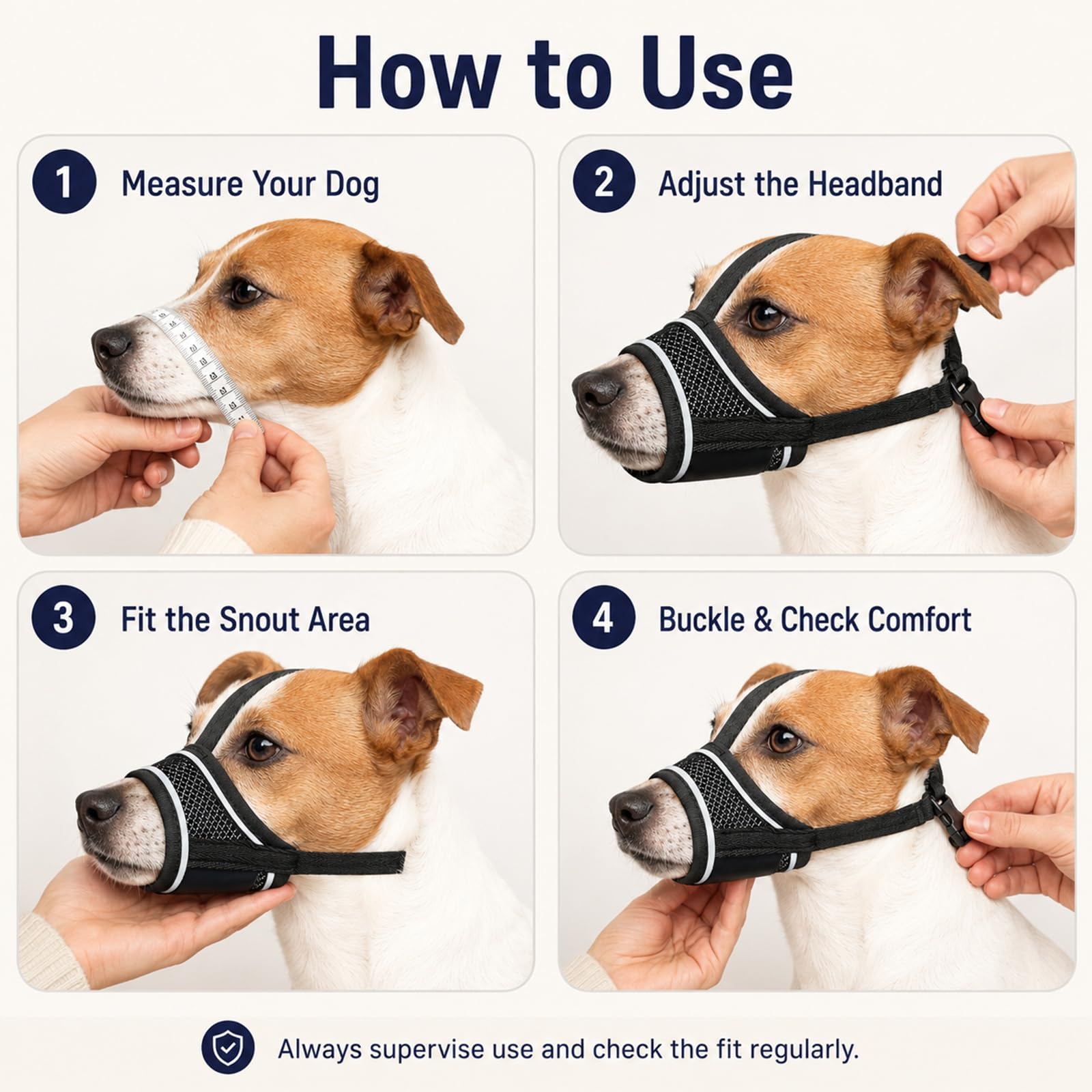 How to Use

1 Measure Your Dog

2 Adjust the Headband

3 Fit the Snout Area

4 Buckle & Check Comfort

Always supervise use and check the fit regularly.