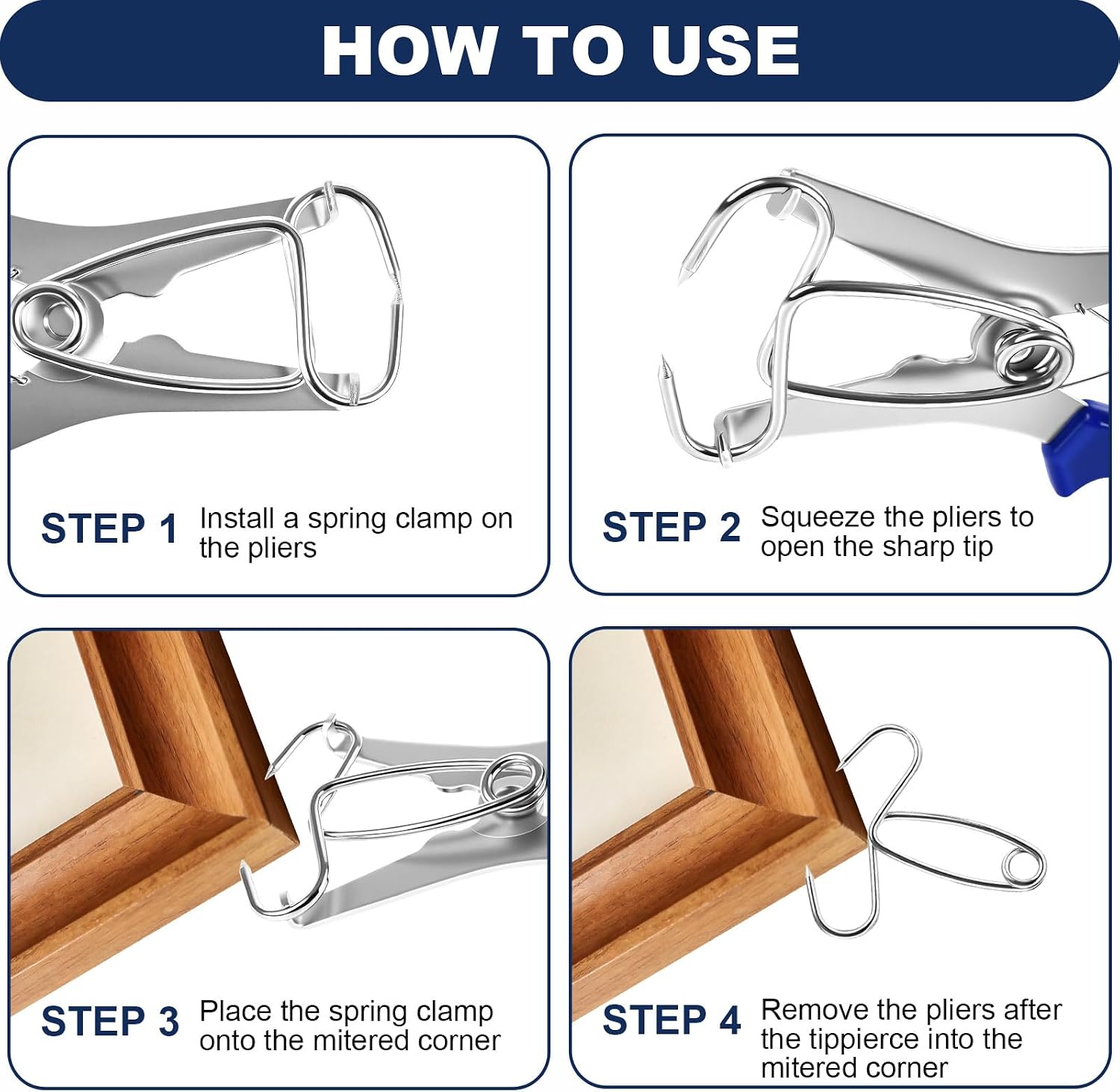 HOW TO USE

STEP 1 Install a spring clamp on the pliers

STEP 2 Squeeze the pliers to open the sharp tip

STEP 3 Place the spring clamp onto the mitered corner

STEP 4 Remove the pliers after the tippierce into the mitered corner