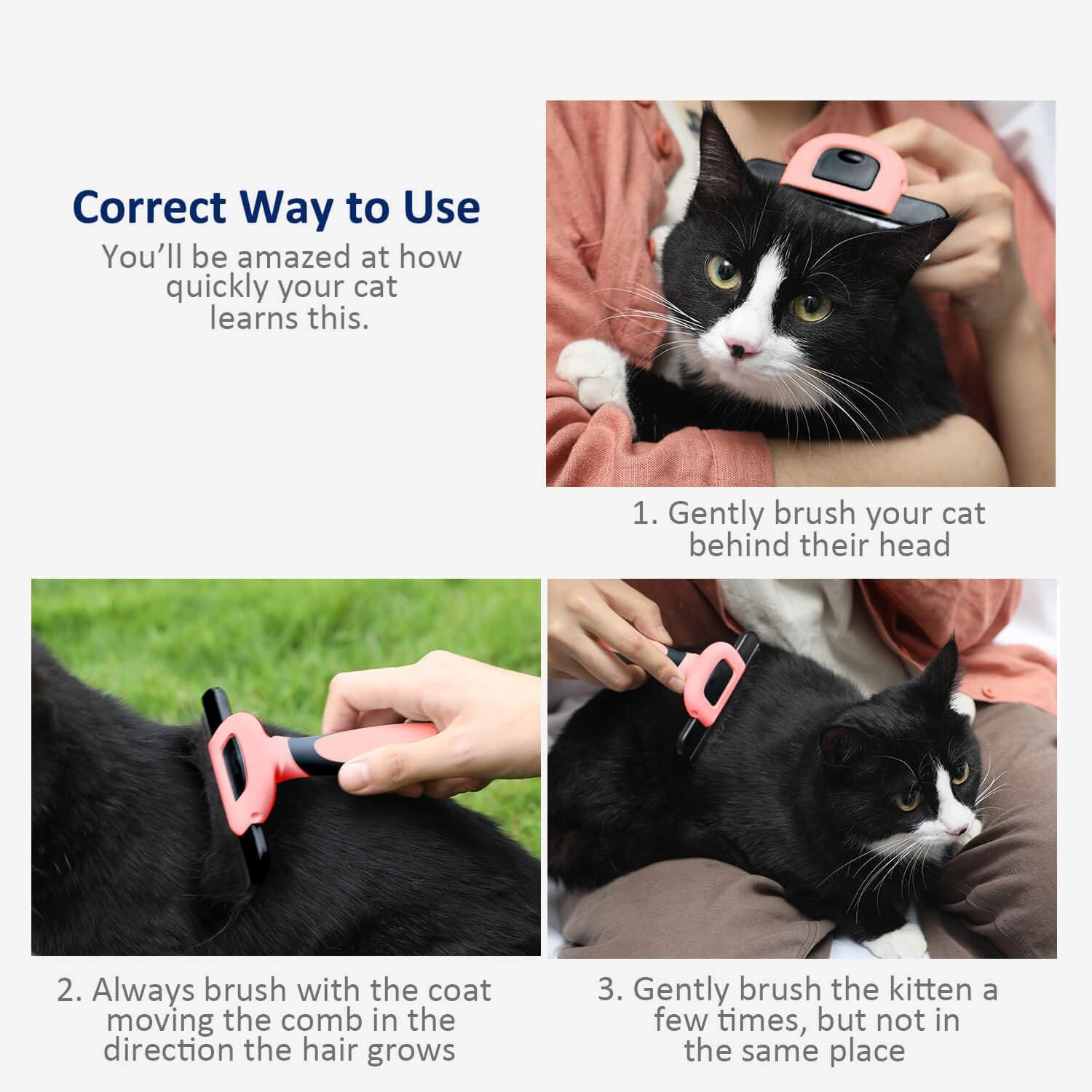 Correct Way to Use

You'll be amazed at how quickly your cat learns this.

1. Gently brush your cat behind their head

2. Always brush with the coat moving the comb in the direction the hair grows

3. Gently brush the kitten a few times, but not in the same place