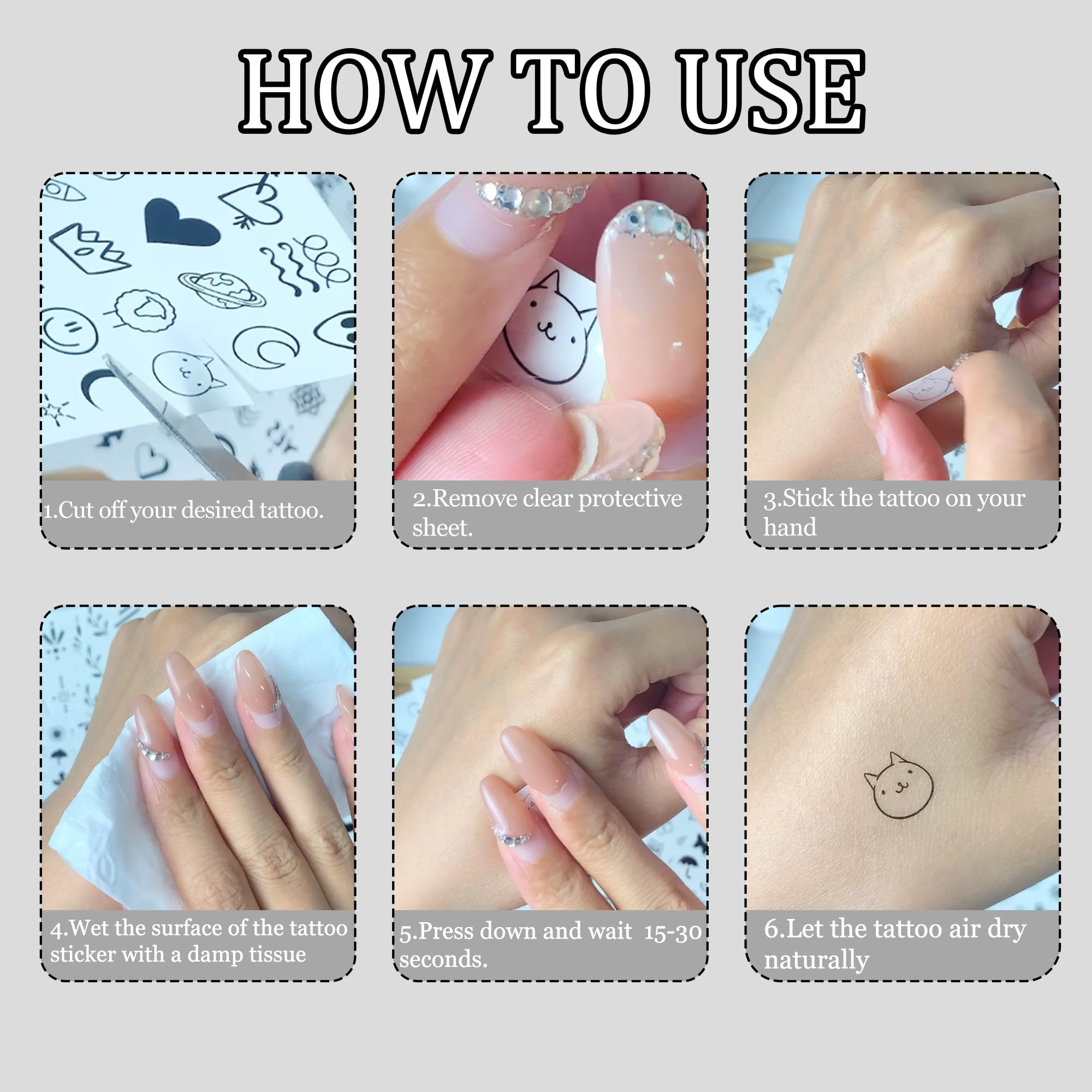 HOW TO USE

1.Cut off your desired tattoo.

2.Remove clear protective sheet.

3.Stick the tattoo on your hand

4.Wet the surface of the tattoo sticker with a damp tissue

5.Press down and wait 15-30 seconds.

6.Let the tattoo air dry naturally