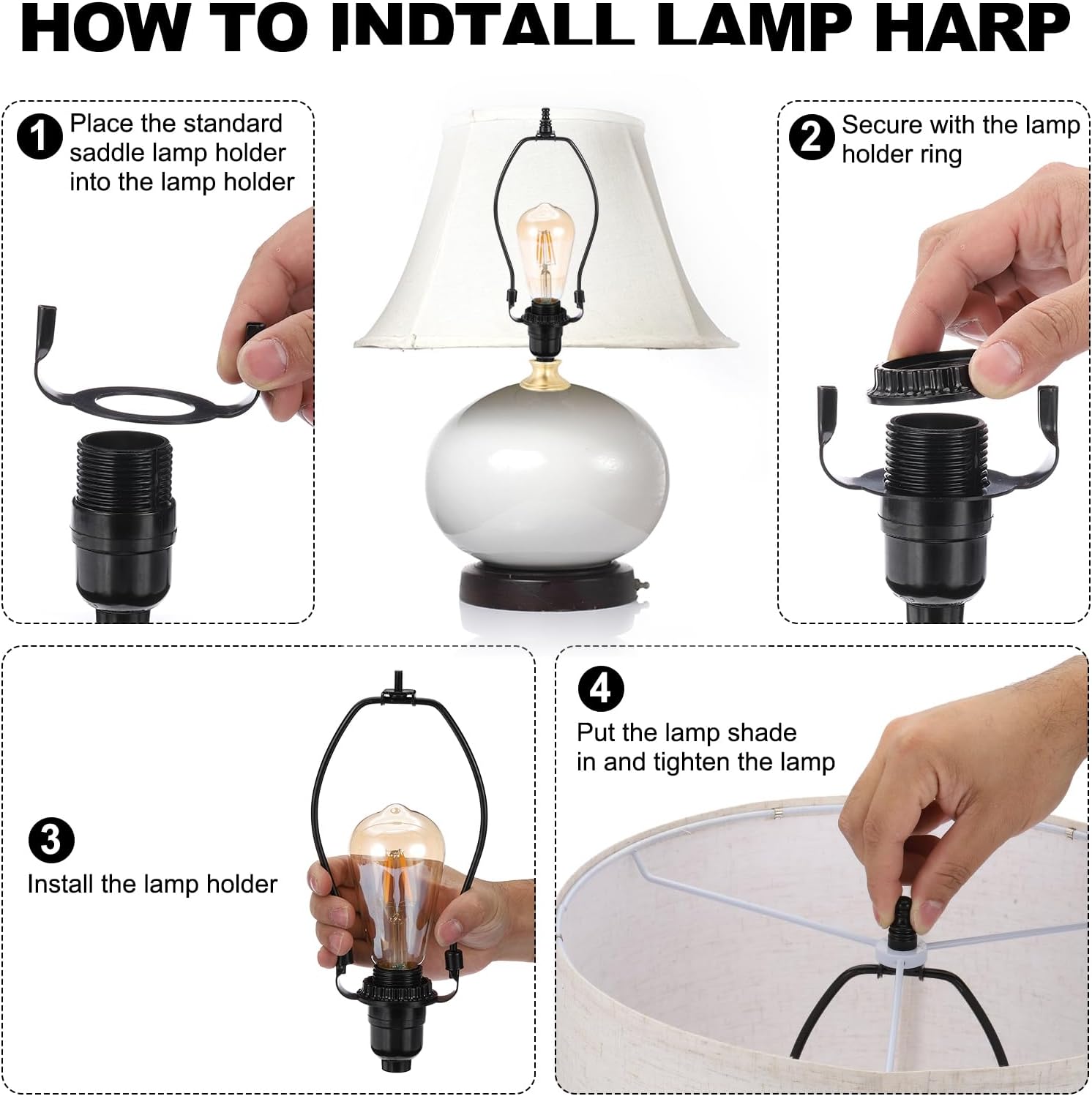 HOW TO INDTALL LAMP HARP

1 Place the standard saddle lamp holder into the lamp holder

2 Secure with the lamp holder ring

3 Install the lamp holder

4 Put the lamp shade in and tighten the lamp