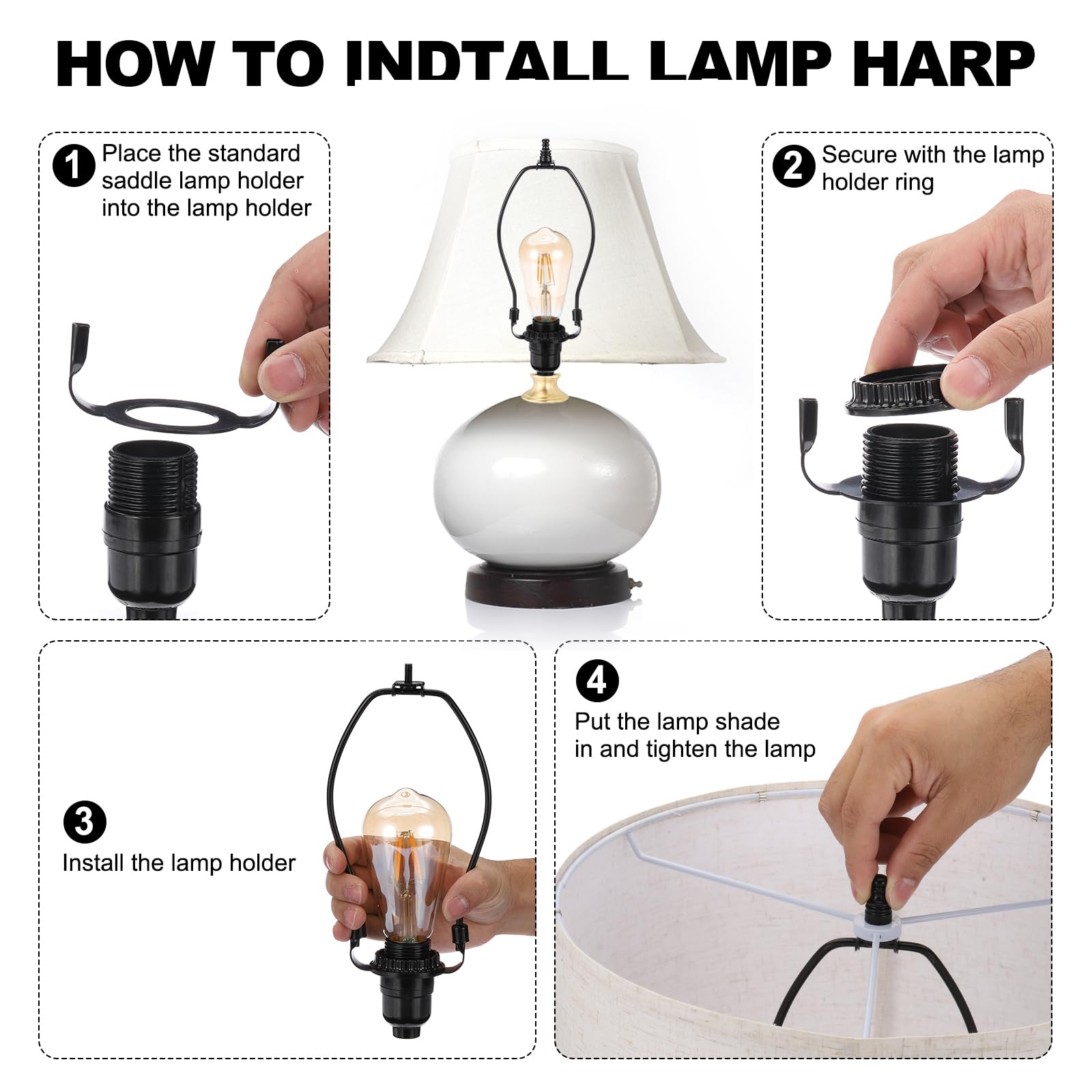 HOW TO INDTALL LAMP HARP

1 Place the standard saddle lamp holder into the lamp holder

2 Secure with the lamp holder ring

3 Install the lamp holder

4 Put the lamp shade in and tighten the lamp