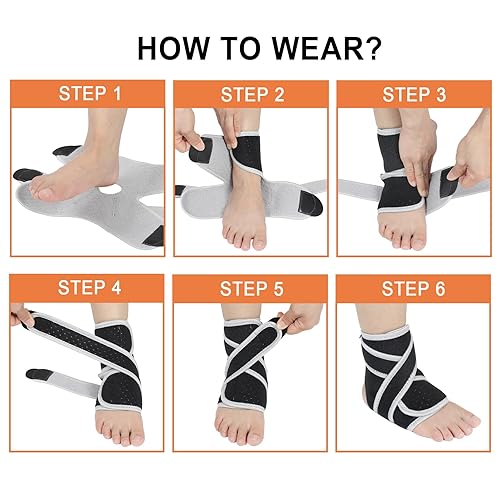 HOW TO WEAR?

STEP 1

STEP 2

STEP 3

STEP 4

STEP 5

STEP 6