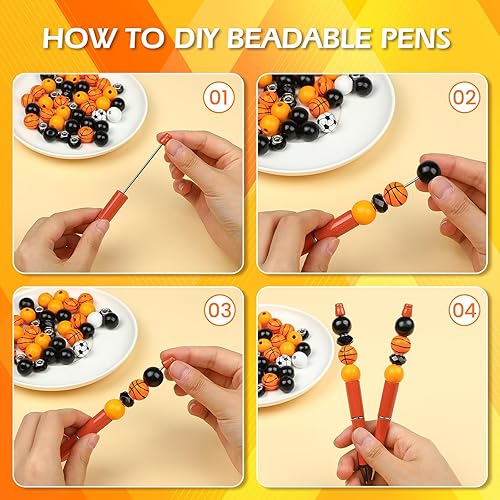 HOW TO DIY BEADABLE PENS

01

02

03

04