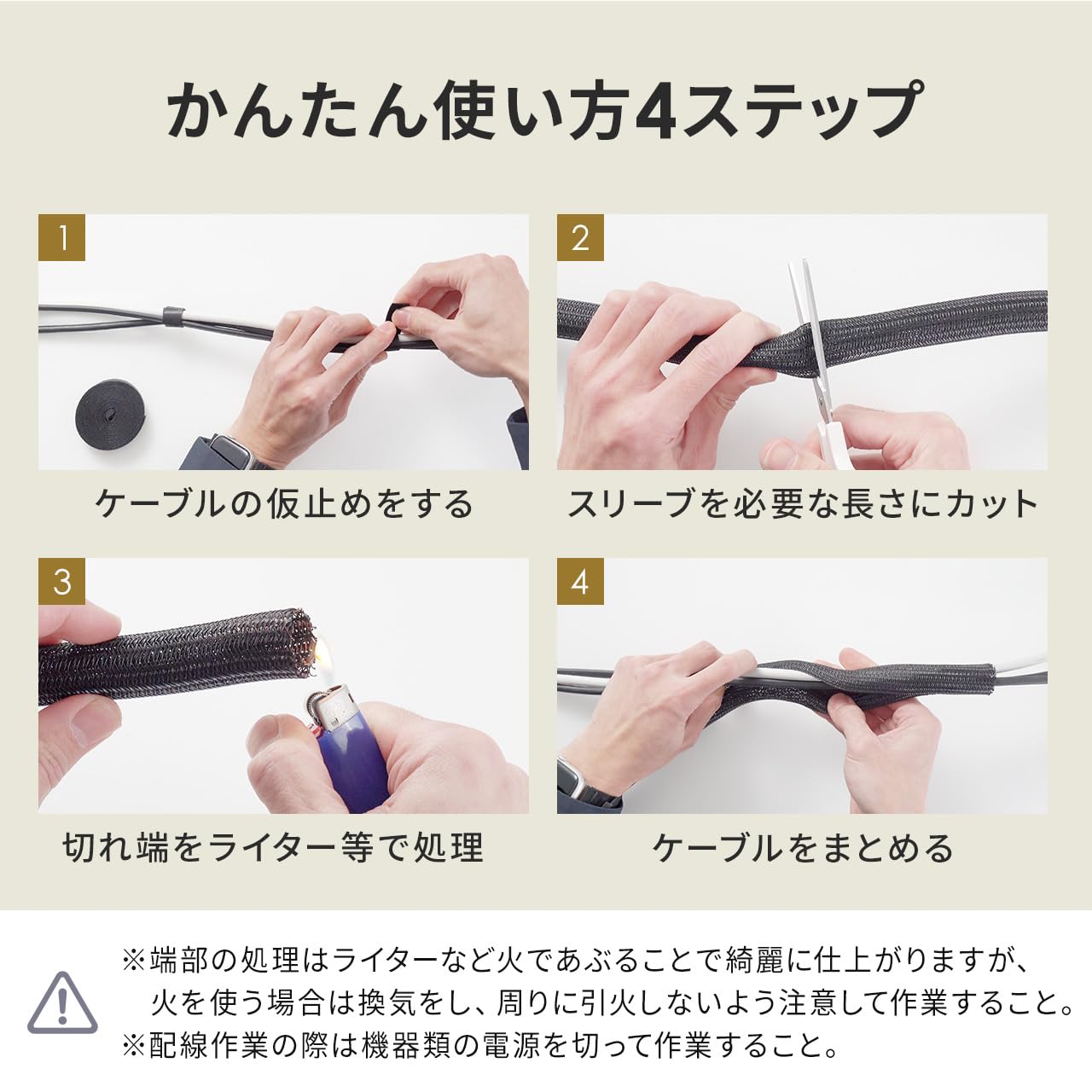 かんたん使い方4ステップ

1

ケーブルの仮止めをする

2

スリーブを必要な長さにカット

3

切れ端をライター等で処理

4

ケーブルをまとめる

※端部の処理はライターなど火であぶることで綺麗に仕上がりますが、火を使う場合は換気をし、周りに引火しないよう注意して作業すること。
※配線作業の際は機器類の電源を切って作業すること。