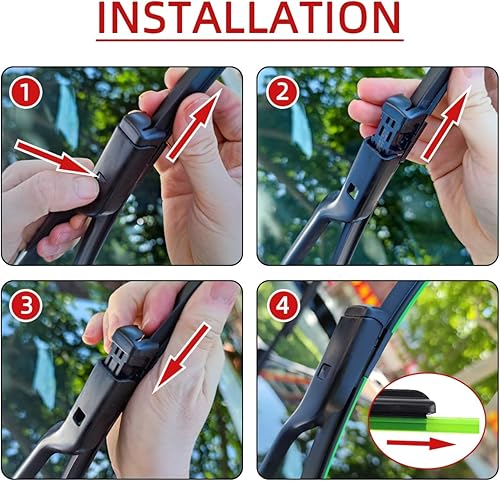 INSTALLATION

1

2

3

4