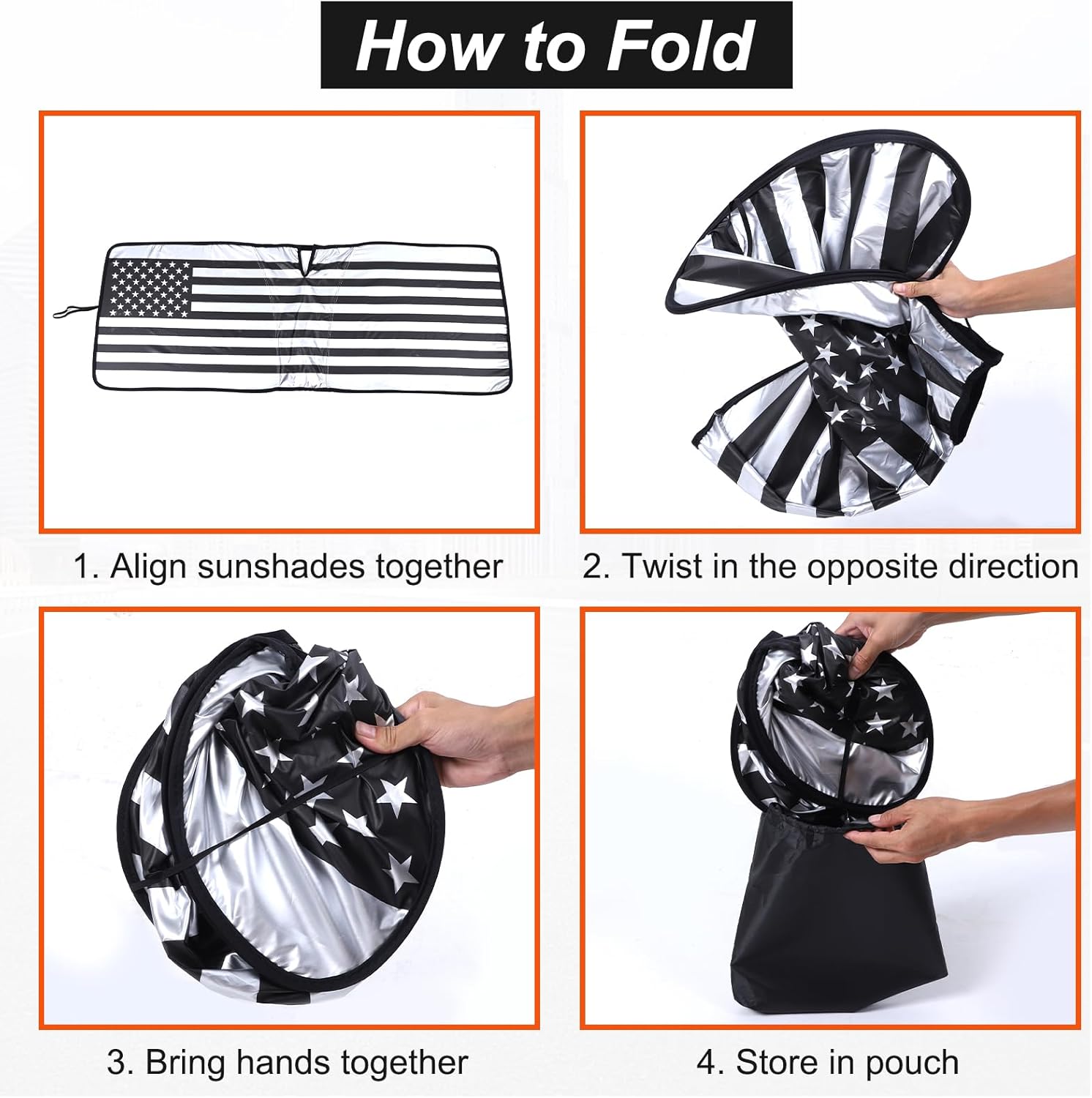 How to Fold

1. Align sunshades together

2. Twist in the opposite direction

3. Bring hands together

4. Store in pouch