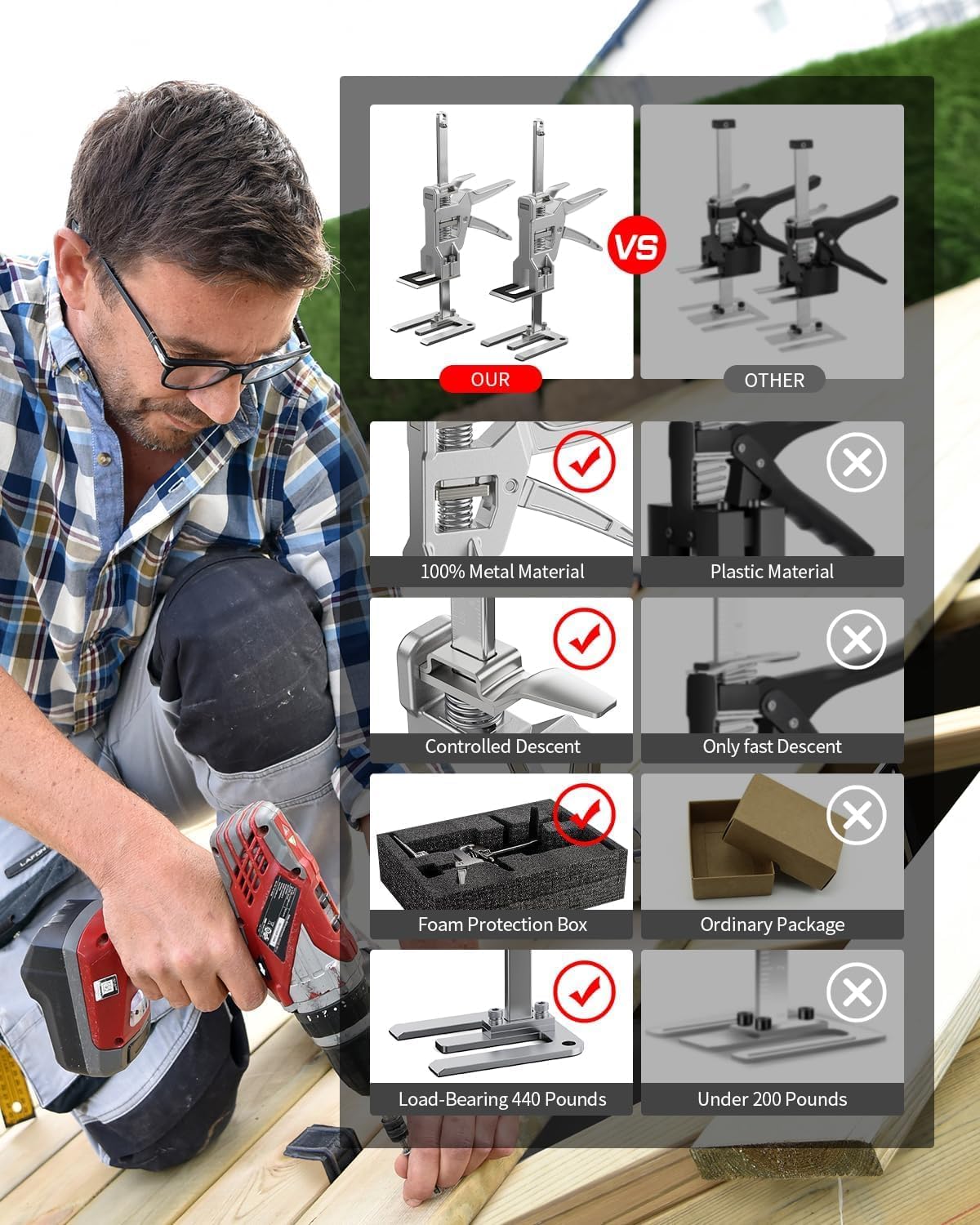 VS

OUR

OTHER

100% Metal Material

Plastic Material

Controlled Descent

Only fast Descent

Foam Protection Box

Ordinary Package

Load-Bearing 440 Pounds

Under 200 Pounds