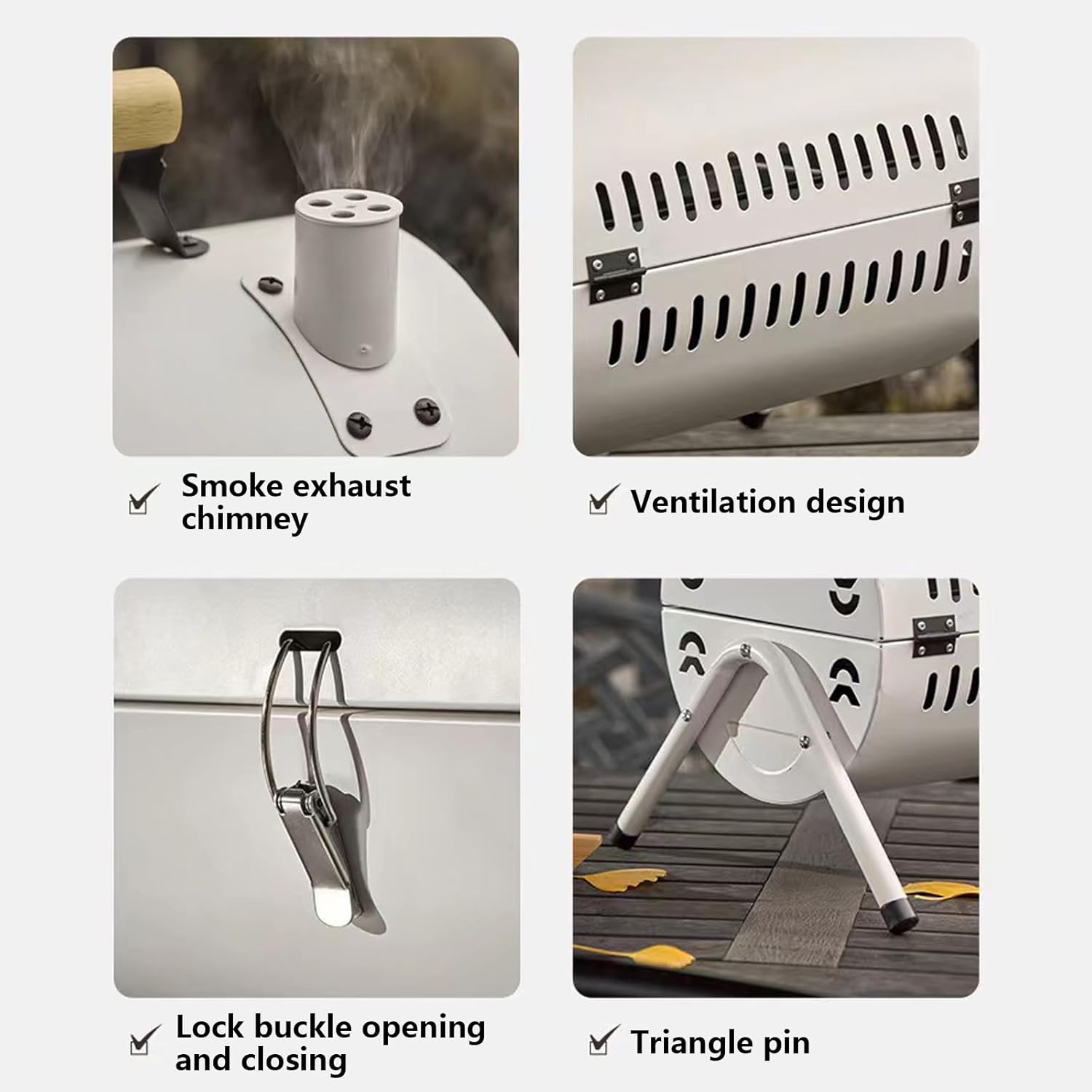 Smoke exhaust chimney

Ventilation design

Lock buckle opening and closing

Triangle pin