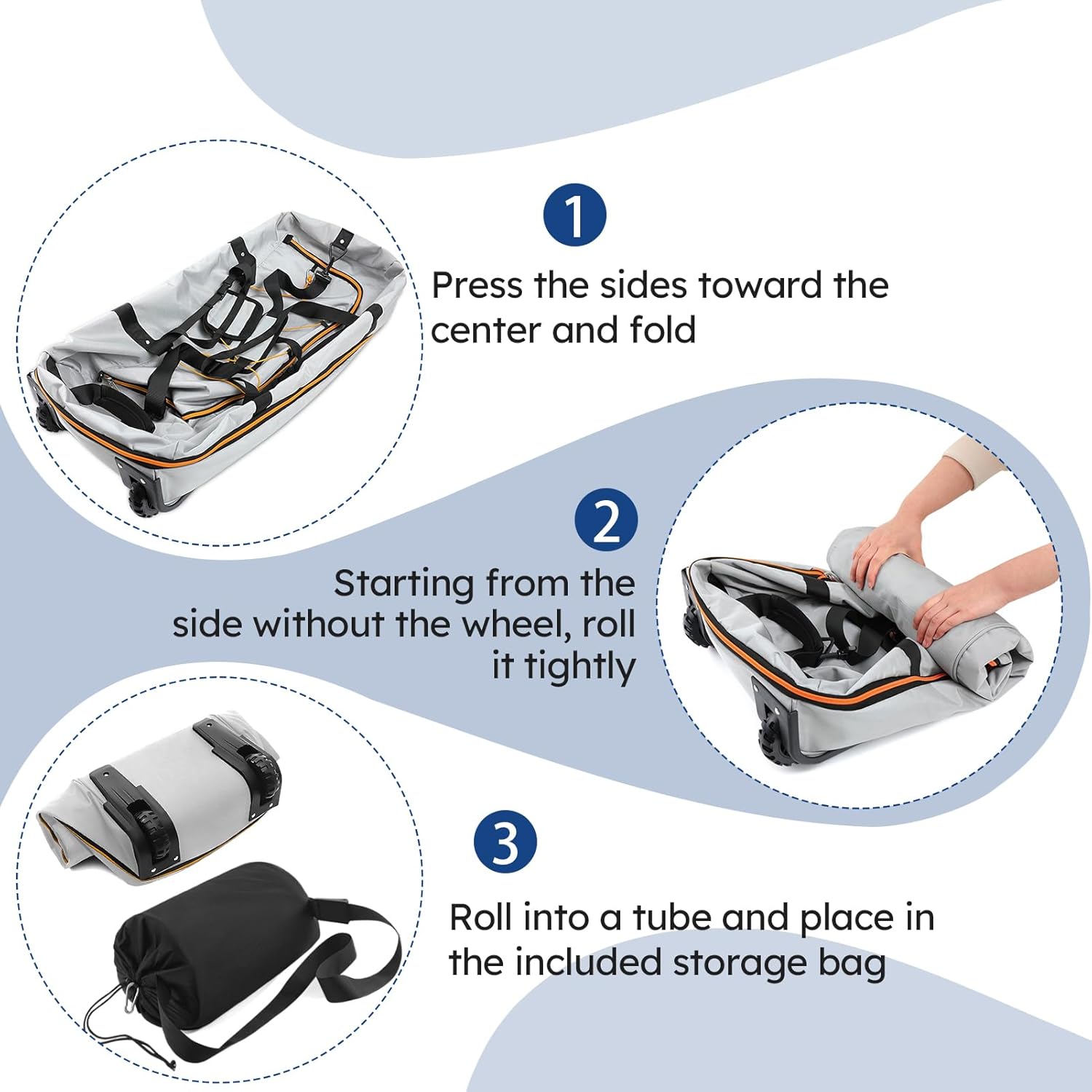 1

Press the sides toward the center and fold

2

Starting from the side without the wheel, roll it tightly

3

Roll into a tube and place in the included storage bag