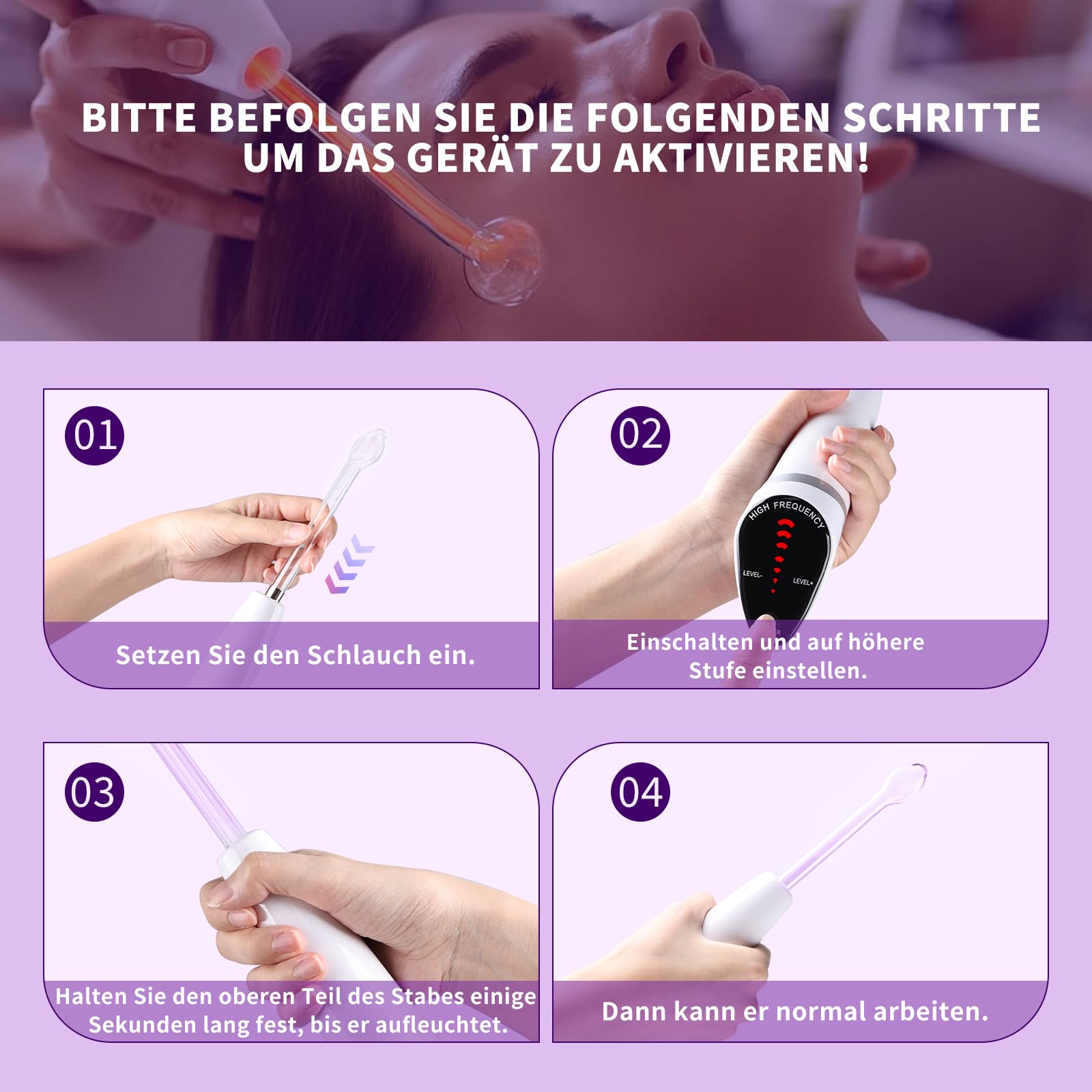 BITTE BEFOLGEN SIE DIE FOLGENDEN SCHRITTE UM DAS GERÄT ZU AKTIVIEREN!

01

Setzen Sie den Schlauch ein.

02

HIGH FREQUENCY

LEVEL-

LEVEL+

Einschalten und auf höhere Stufe einstellen.

03

Halten Sie den oberen Teil des Stabes einige Sekunden lang fest, bis er aufleuchtet.

04

Dann kann er normal arbeiten.