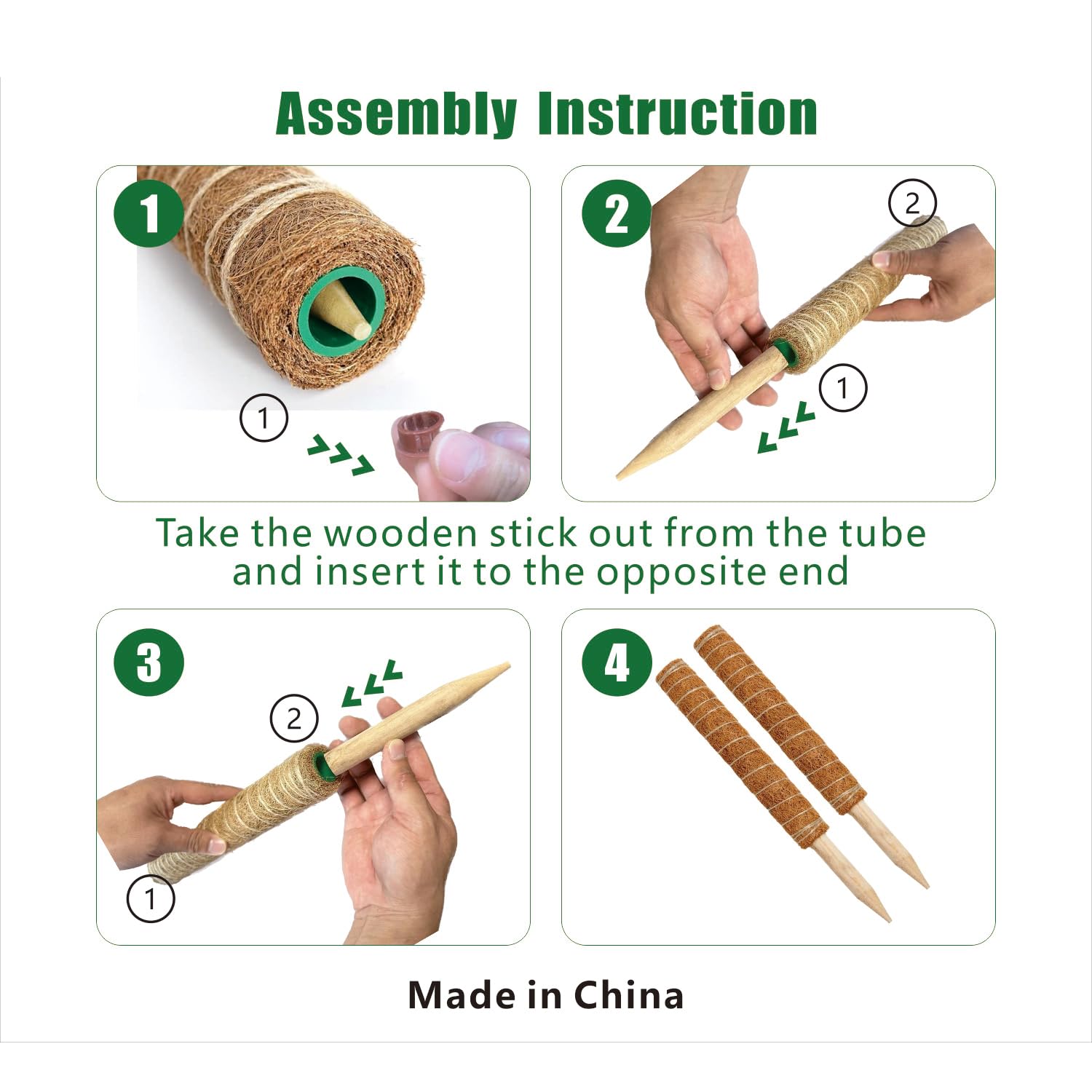 Assembly Instruction

1

1

2

2

1

Take the wooden stick out from the tube and insert it to the opposite end

3

2

1

4

Made in China