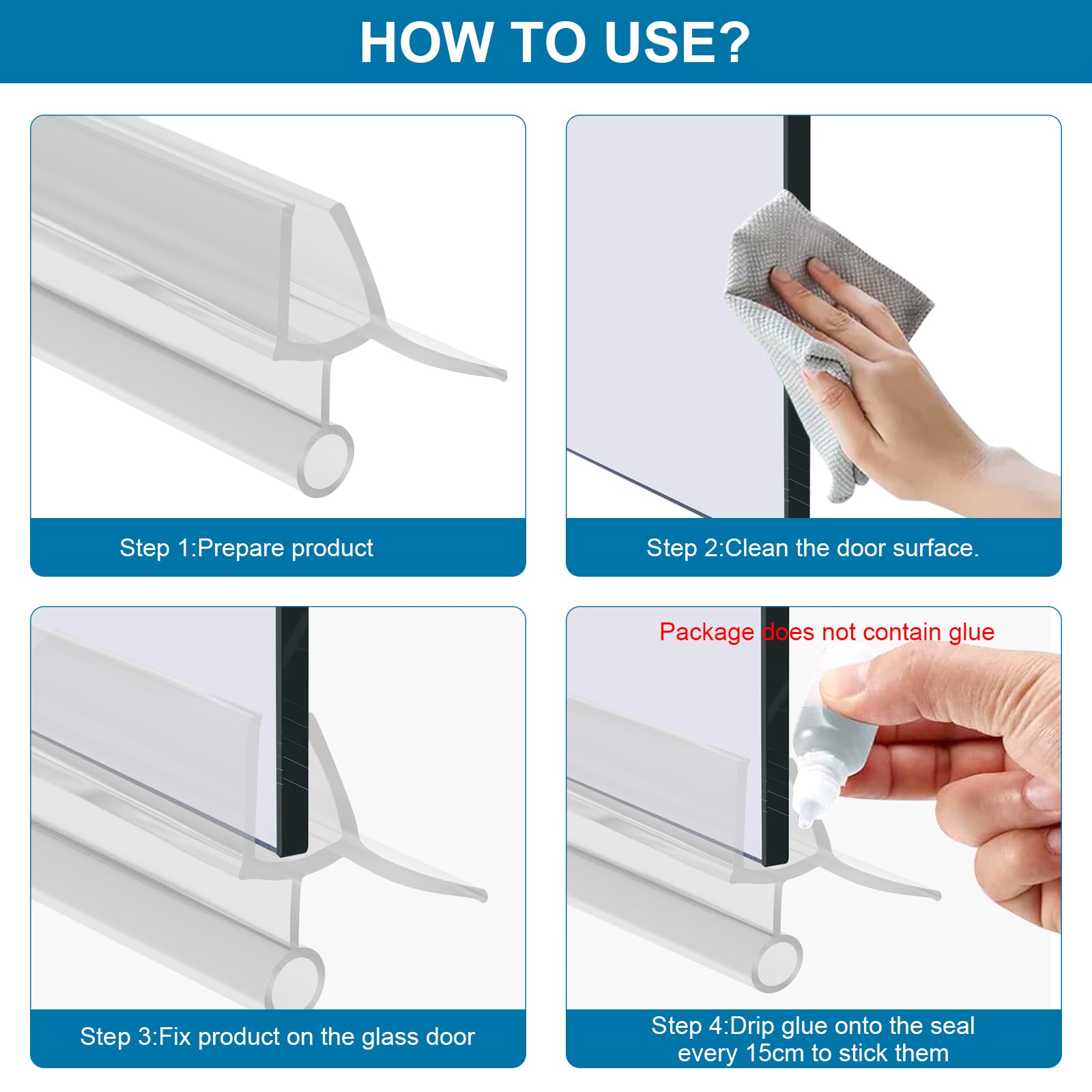 HOW TO USE?

Step 1:Prepare product

Step 2:Clean the door surface.

Step 3:Fix product on the glass door

Package does not contain glue

Step 4:Drip glue onto the seal every 15cm to stick them