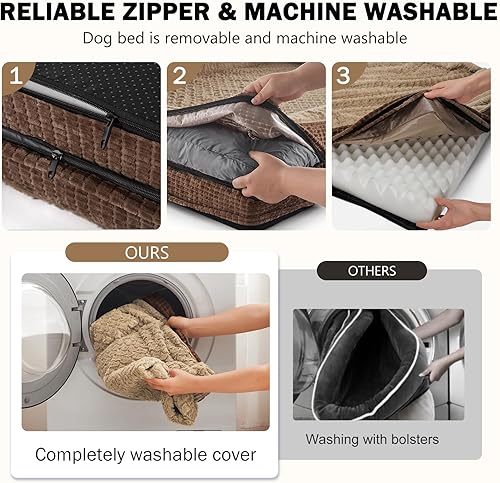 RELIABLE ZIPPER & MACHINE WASHABLE

Dog bed is removable and machine washable

1

2

3

OURS

Completely washable cover

OTHERS

Washing with bolsters