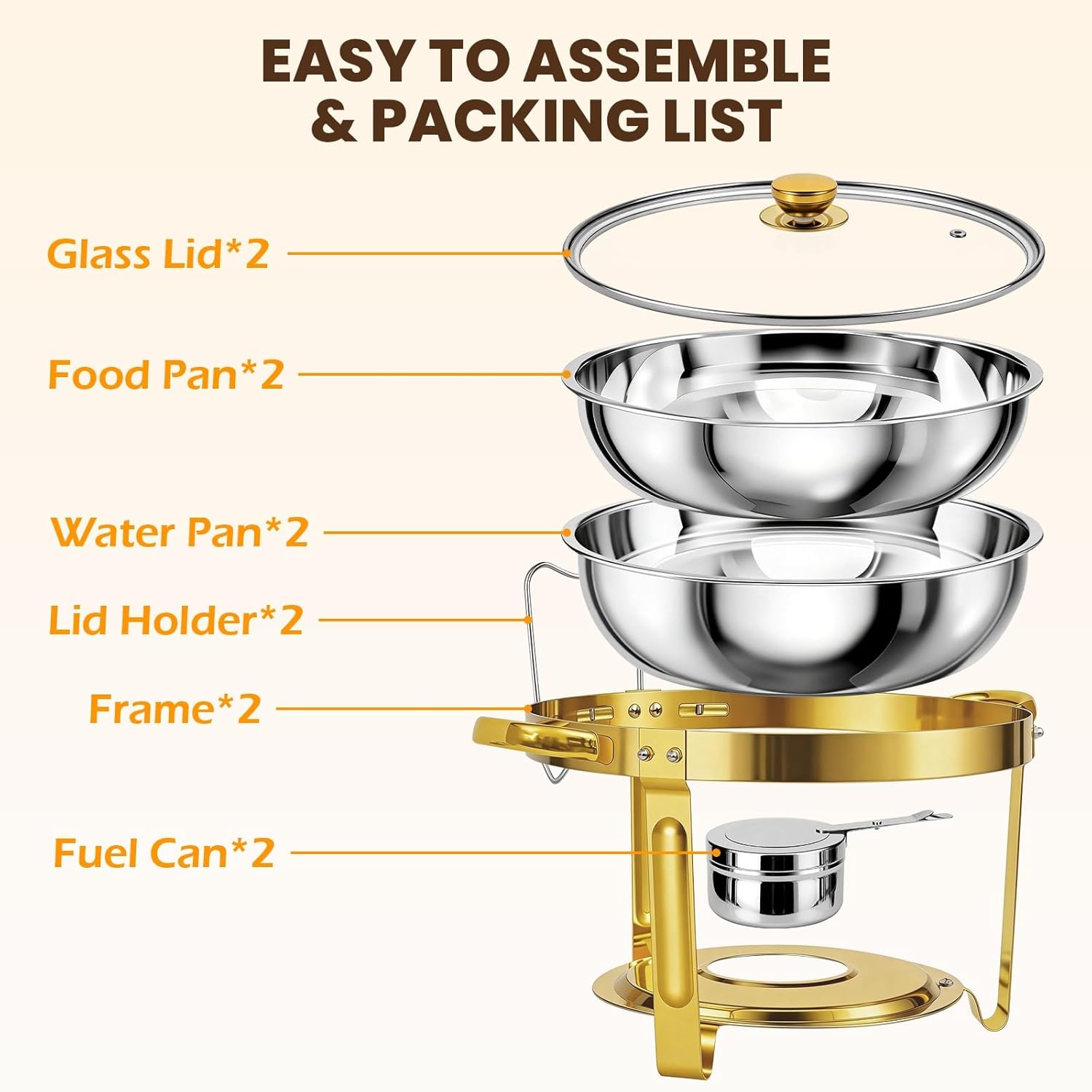 EASY TO ASSEMBLE & PACKING LIST

Glass Lid*2

Food Pan*2

Water Pan*2

Lid Holder*2

Frame*2

Fuel Can*2