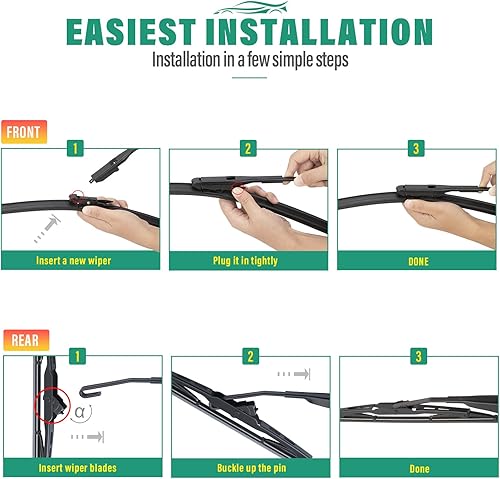 EASIEST INSTALLATION
Installation in a few simple steps

FRONT

1
Insert a new wiper

2
Plug it in tightly

3
DONE

REAR

1
$\alpha$
Insert wiper blades

2
Buckle up the pin

3
Done