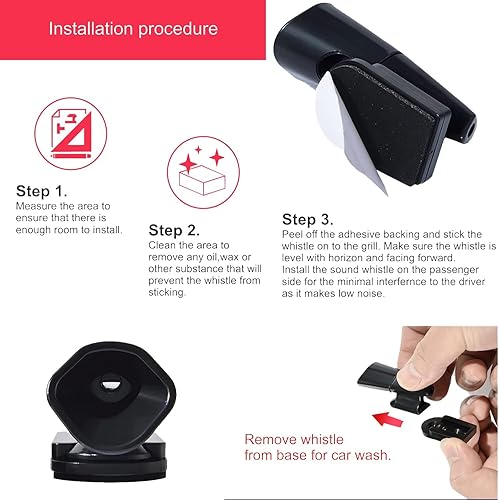 Installation procedure

Step 1.
Measure the area to ensure that there is enough room to install.

Step 2.
Clean the area to remove any oil,wax or other substance that will prevent the whistle from sticking.

Step 3.
Peel off the adhesive backing and stick the whistle on to the grill. Make sure the whistle is level with horizon and facing forward.
Install the sound whistle on the passenger side for the minimal interfernce to the driver as it makes low noise.

Remove whistle from base for car wash.