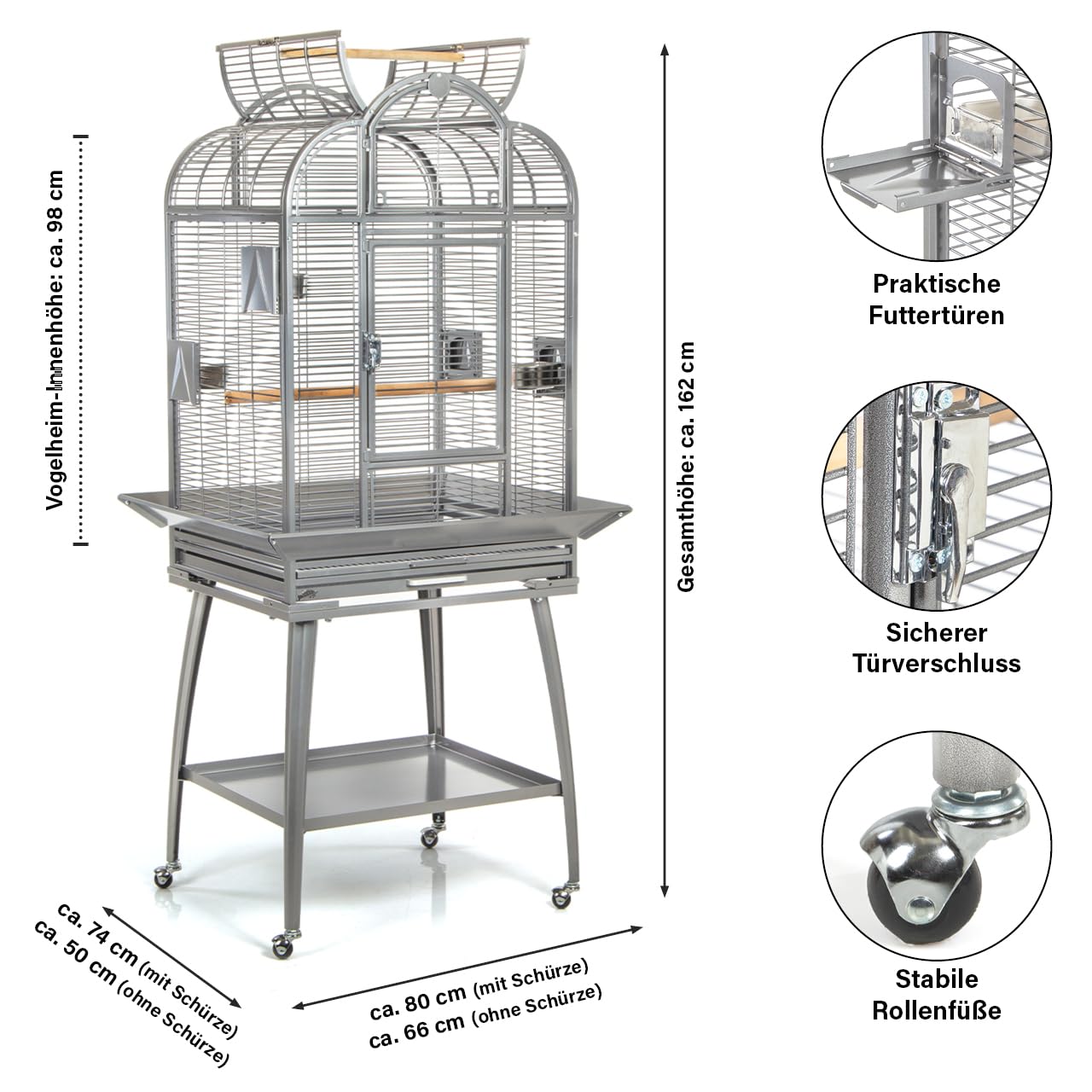 Vogelheim-Innenhöhe: ca. 98 cm

Gesamthöhe: ca. 162 cm

Praktische Futtertüren

Sicherer Türverschluss

Stabile Rollenfüße

ca. 74 cm (mit Schürze)
ca. 50 cm (ohne Schürze)

ca. 80 cm (mit Schürze)
ca. 66 cm (ohne Schürze)