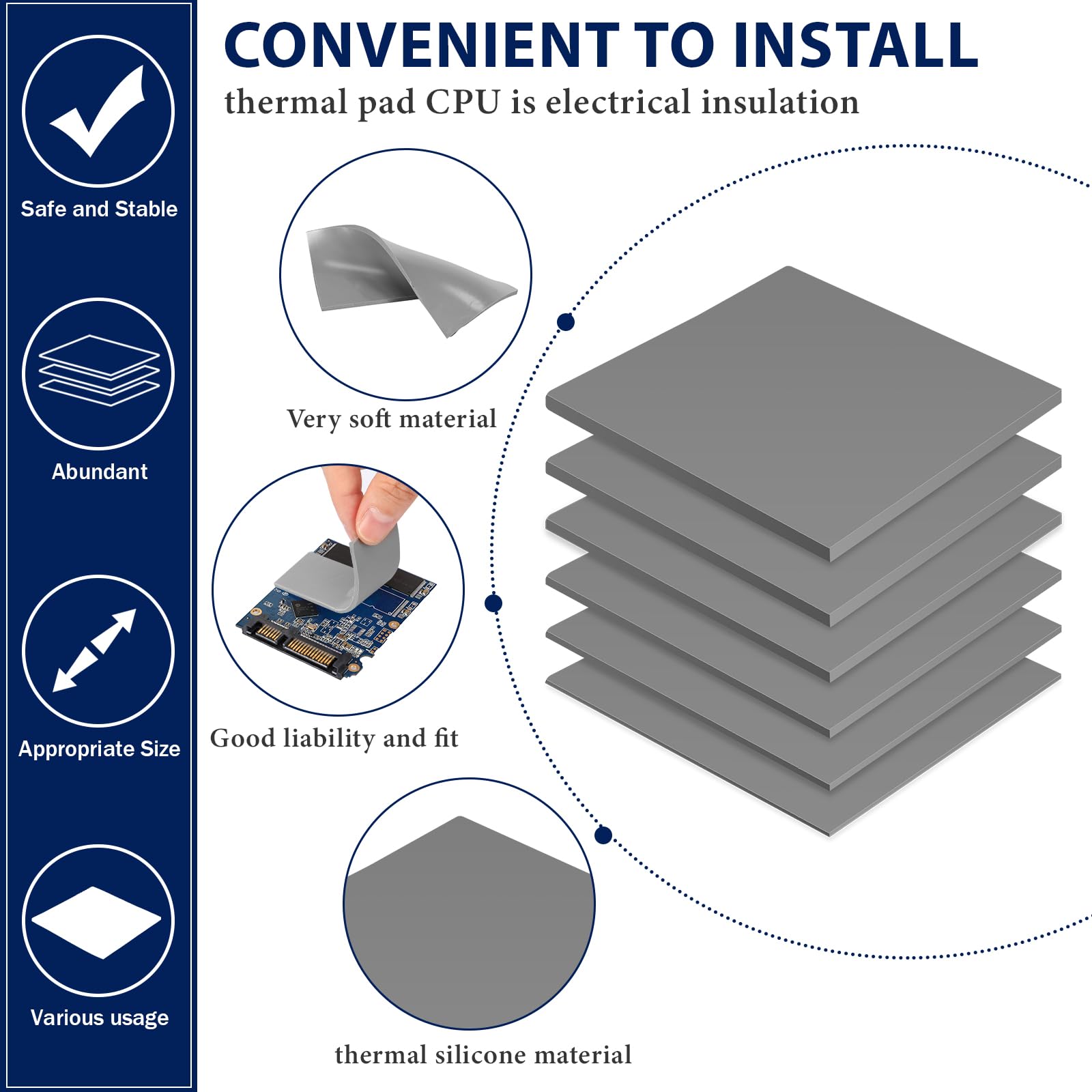 Safe and Stable

Abundant

Appropriate Size

Various usage

CONVENIENT TO INSTALL

thermal pad CPU is electrical insulation

Very soft material

Good liability and fit

thermal silicone material