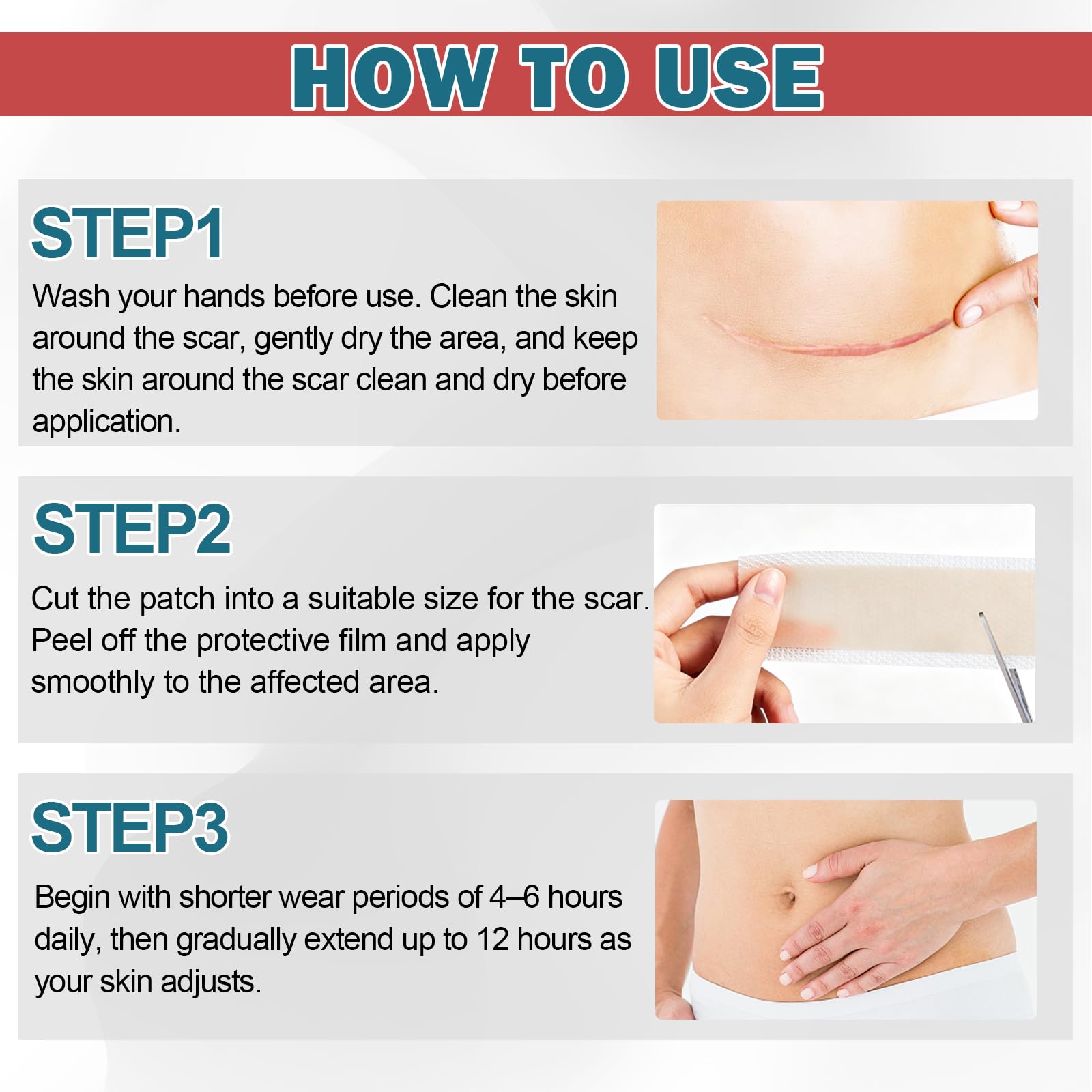 HOW TO USE

STEP1

Wash your hands before use. Clean the skin around the scar, gently dry the area, and keep the skin around the scar clean and dry before application.

STEP2

Cut the patch into a suitable size for the scar. Peel off the protective film and apply smoothly to the affected area.

STEP3

Begin with shorter wear periods of 4–6 hours daily, then gradually extend up to 12 hours as your skin adjusts.