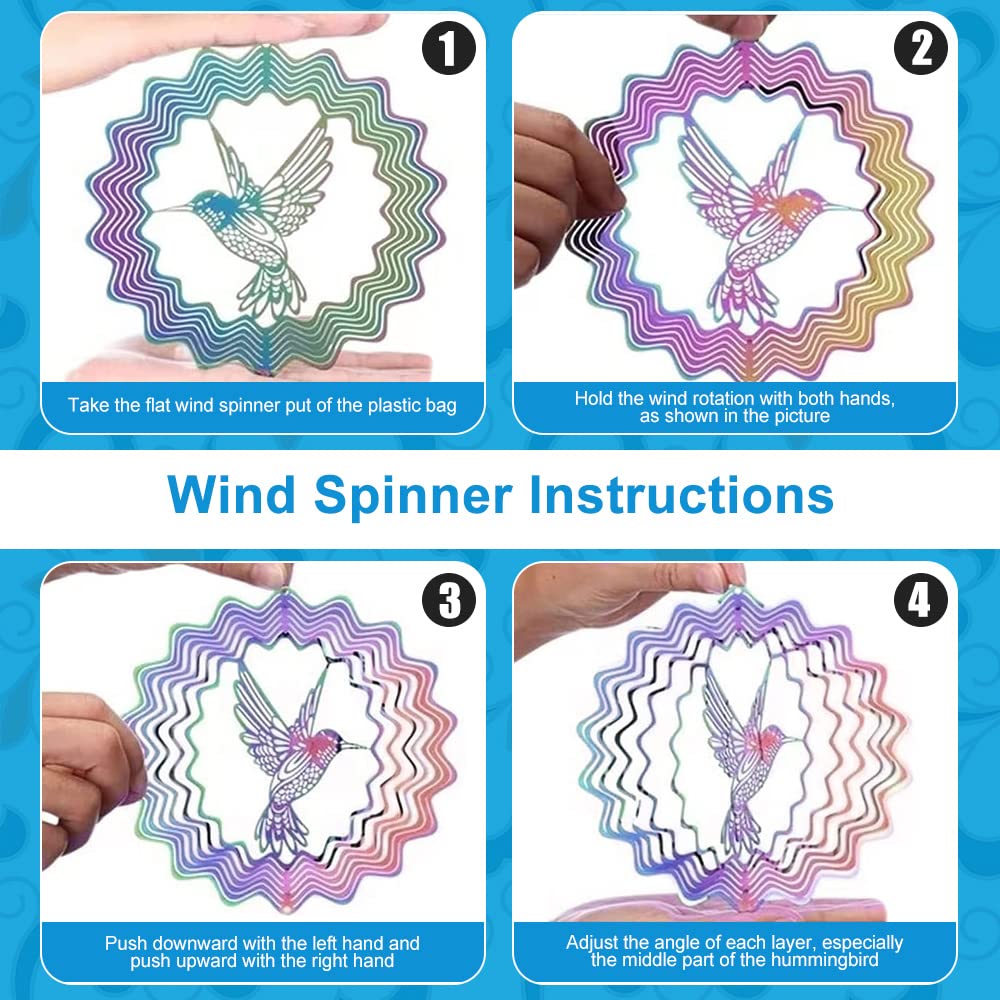 1

Take the flat wind spinner put of the plastic bag

2

Hold the wind rotation with both hands, as shown in the picture

Wind Spinner Instructions

3

Push downward with the left hand and push upward with the right hand

4

Adjust the angle of each layer, especially the middle part of the hummingbird