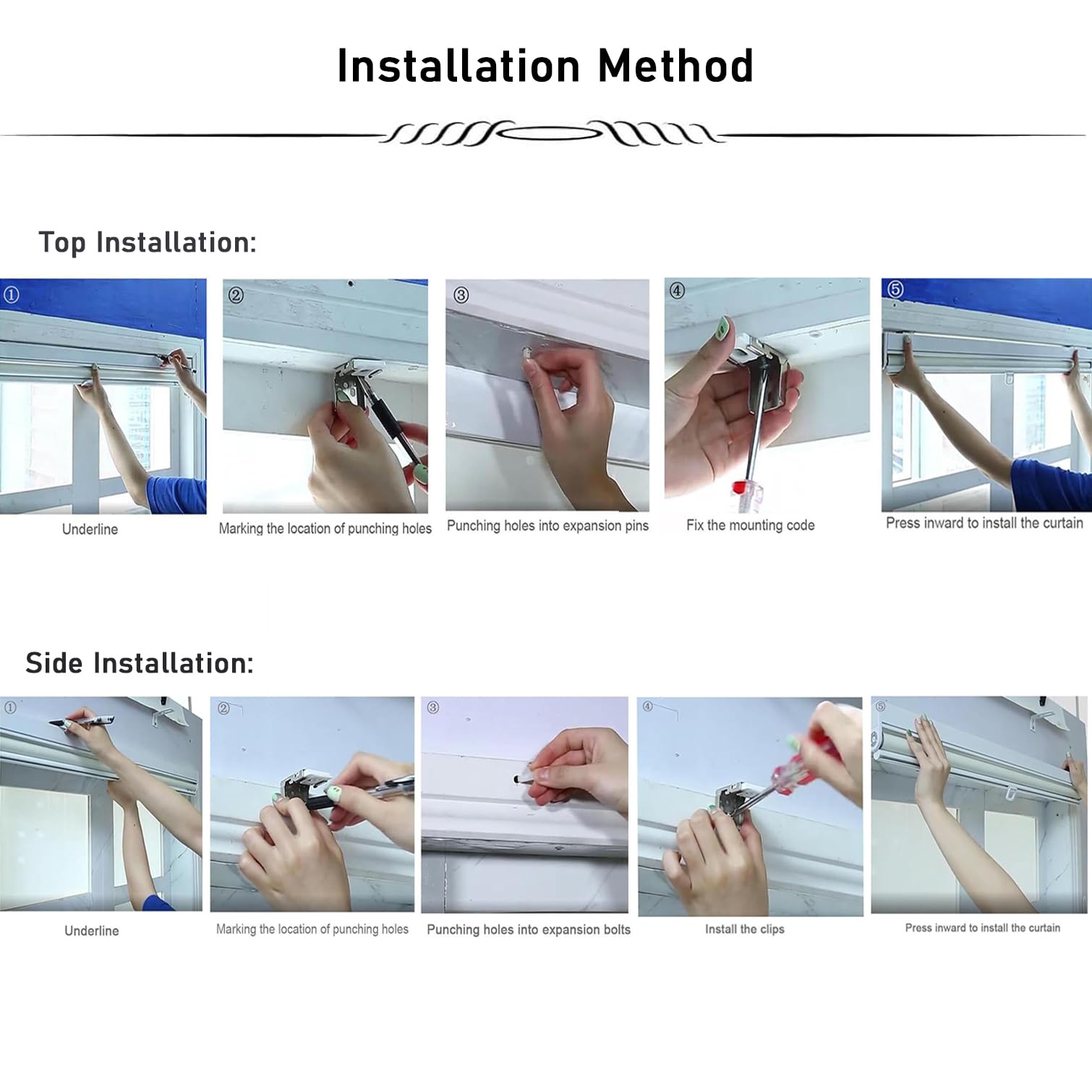 Installation Method

Top Installation:

①
Underline

②
Marking the location of punching holes

③
Punching holes into expansion pins

④
Fix the mounting code

⑤
Press inward to install the curtain

Side Installation:

①
Underline

②
Marking the location of punching holes

③
Punching holes into expansion bolts

④
Install the clips

⑤
Press inward to install the curtain