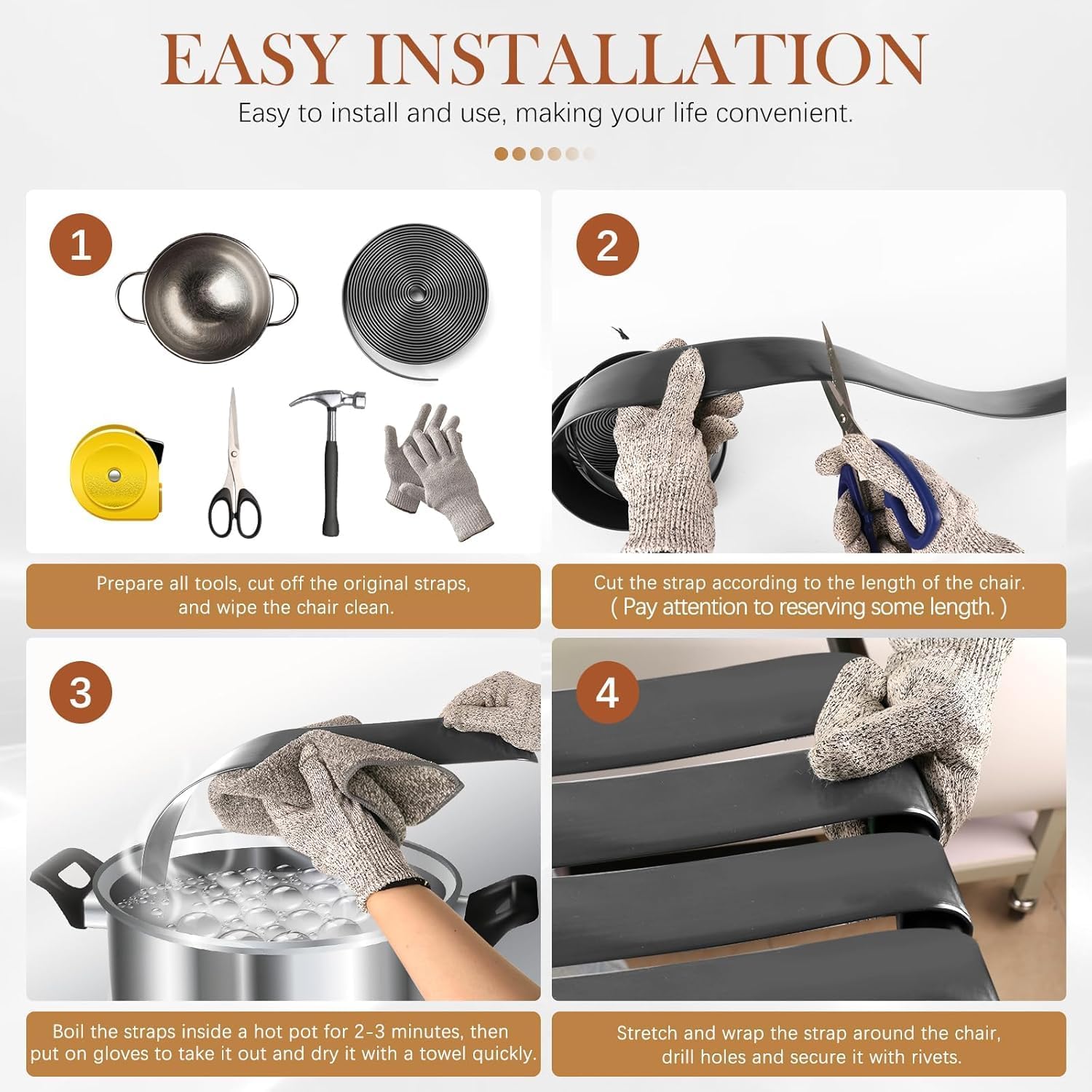 EASY INSTALLATION

Easy to install and use, making your life convenient.

1

Prepare all tools, cut off the original straps, and wipe the chair clean.

2

Cut the strap according to the length of the chair. ( Pay attention to reserving some length. )

3

Boil the straps inside a hot pot for 2-3 minutes, then put on gloves to take it out and dry it with a towel quickly.

4

Stretch and wrap the strap around the chair, drill holes and secure it with rivets.