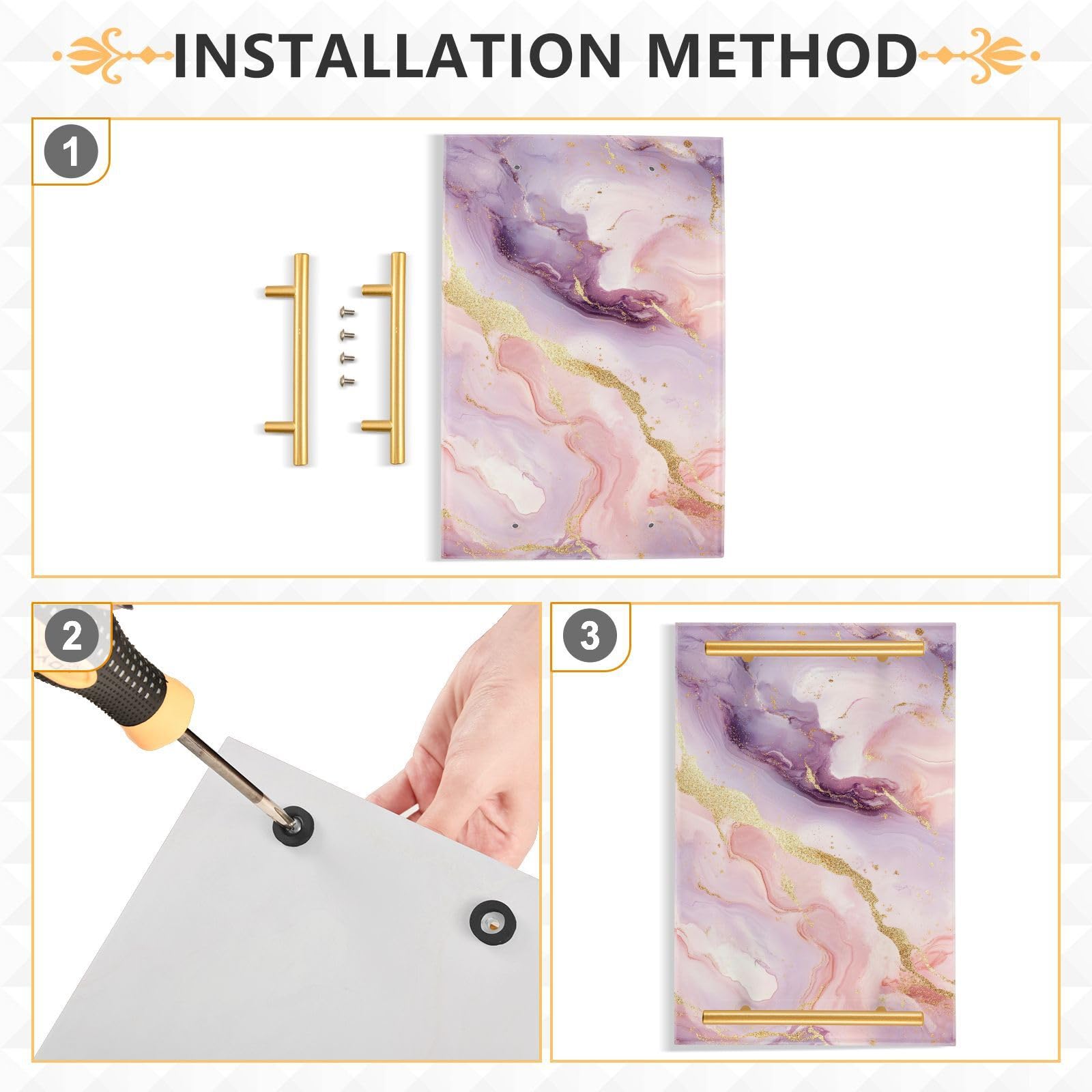 INSTALLATION METHOD

1

2

3