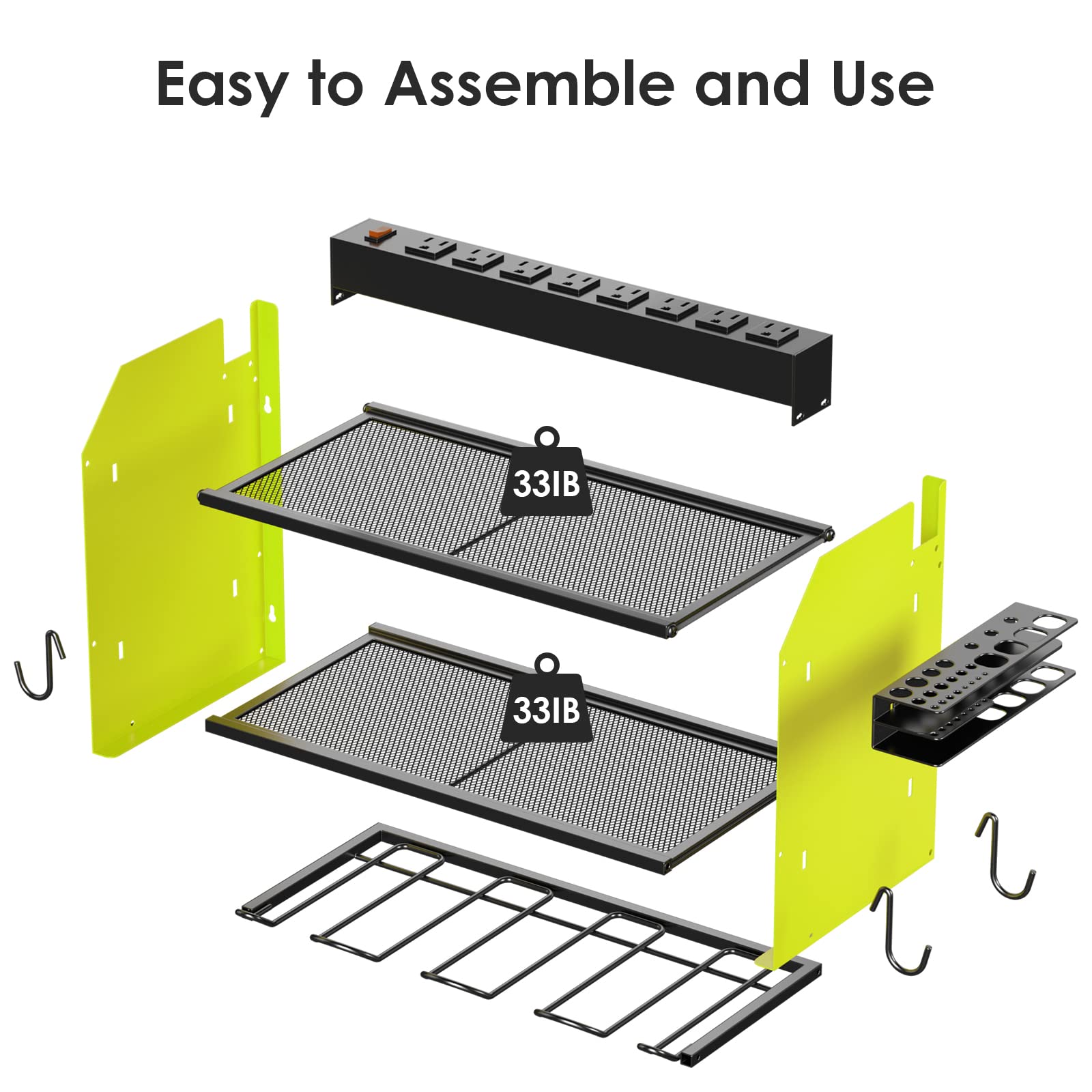 Easy to Assemble and Use

33IB

33IB