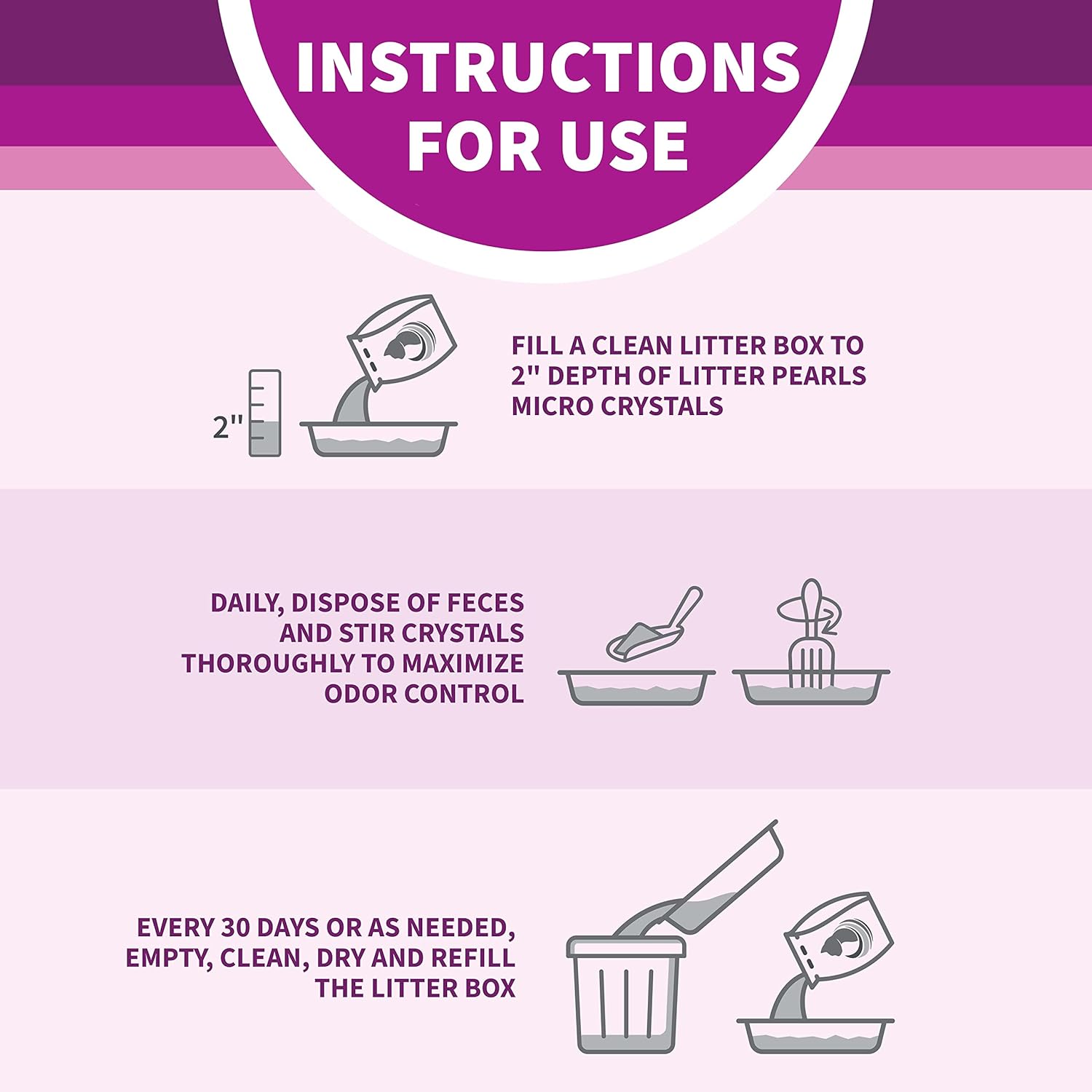 INSTRUCTIONS FOR USE

2"

FILL A CLEAN LITTER BOX TO 2" DEPTH OF LITTER PEARLS MICRO CRYSTALS

DAILY, DISPOSE OF FECES AND STIR CRYSTALS THOROUGHLY TO MAXIMIZE ODOR CONTROL

EVERY 30 DAYS OR AS NEEDED, EMPTY, CLEAN, DRY AND REFILL THE LITTER BOX