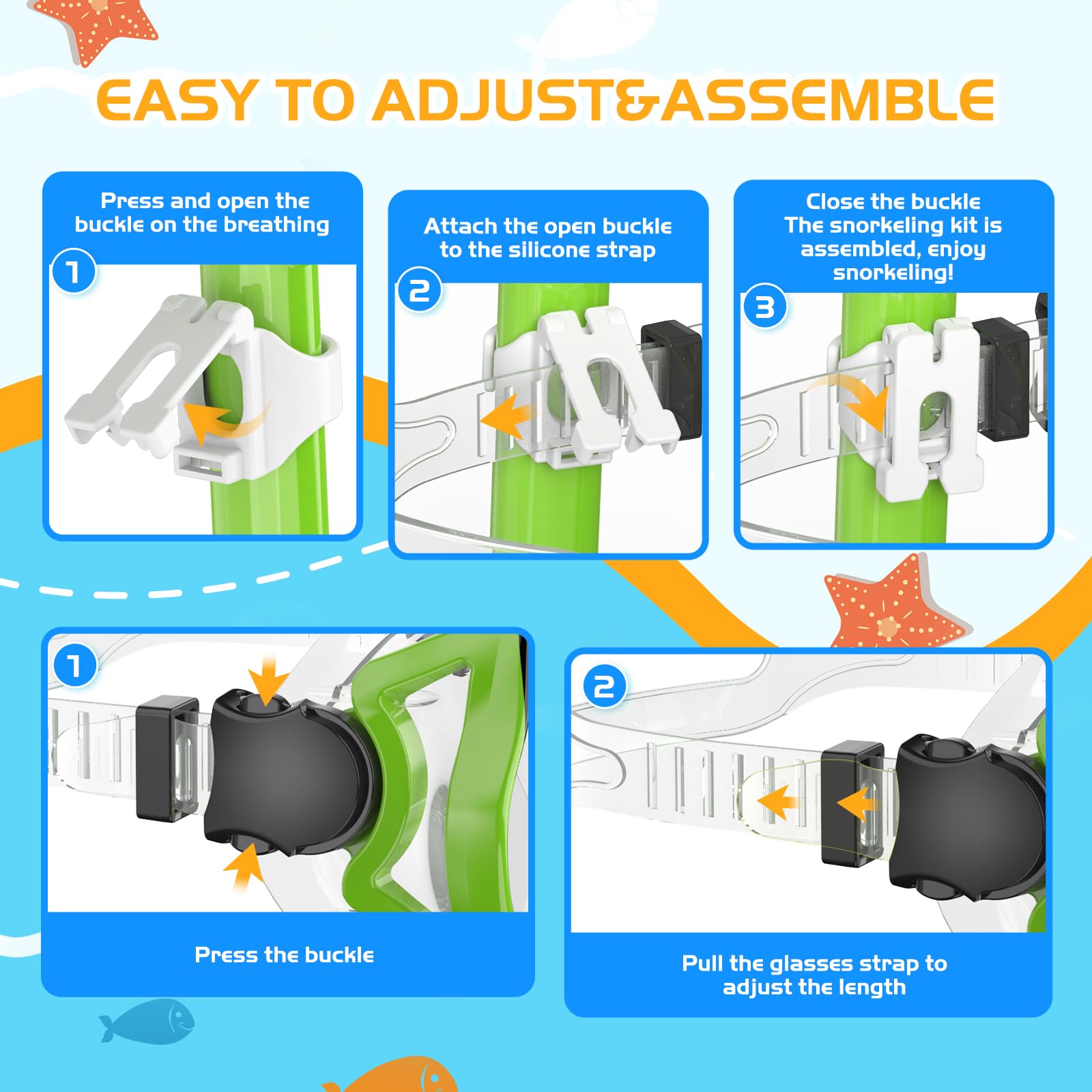 EASY TO ADJUST&ASSEMBLE

Press and open the buckle on the breathing

1

Attach the open buckle to the silicone strap

2

Close the buckle
The snorkeling kit is assembled, enjoy snorkeling!

3

1

Press the buckle

2

Pull the glasses strap to adjust the length