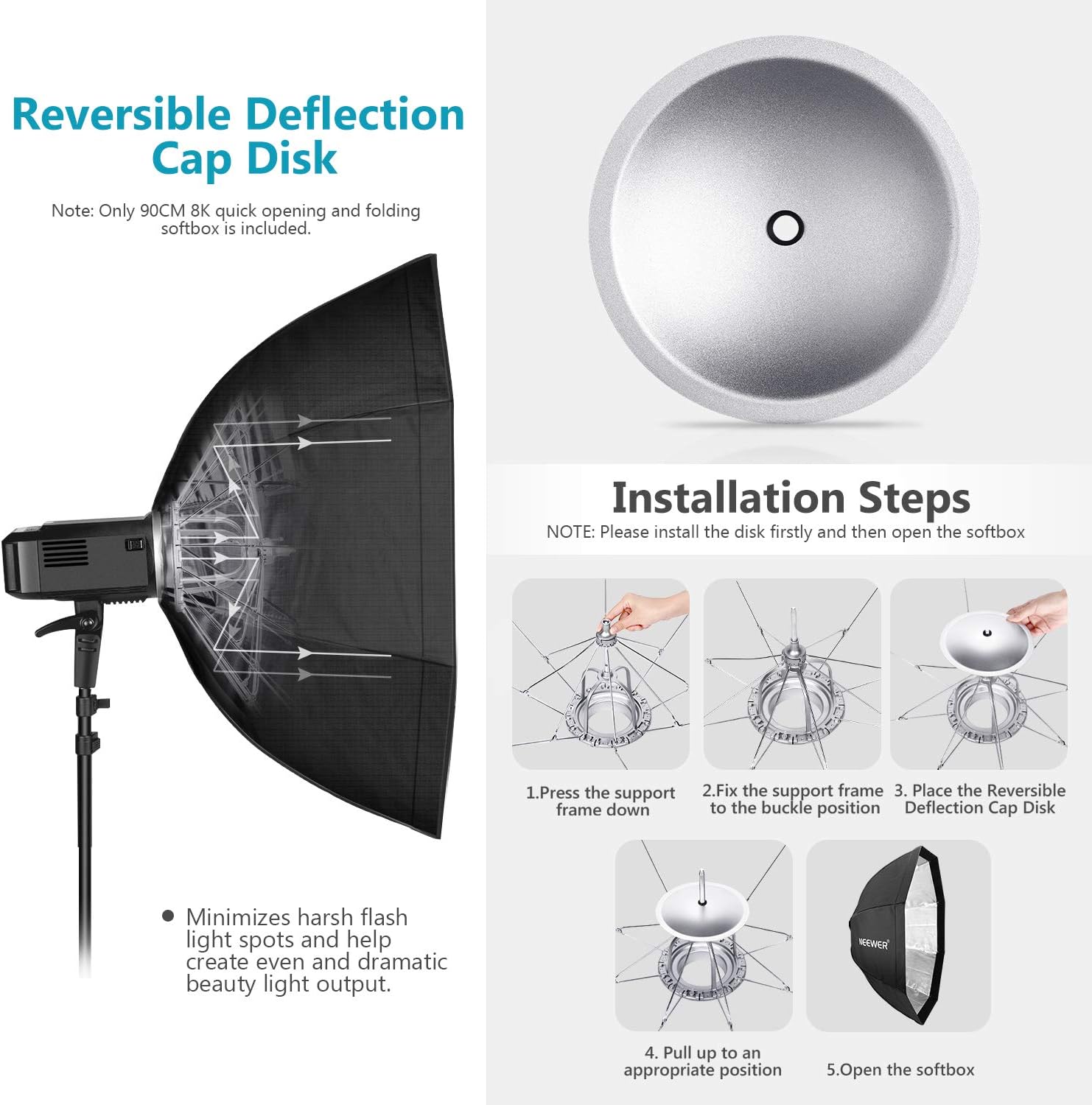 Reversible Deflection Cap Disk

Note: Only 90CM 8K quick opening and folding softbox is included.

• Minimizes harsh flash light spots and help create even and dramatic beauty light output.

Installation Steps

NOTE: Please install the disk firstly and then open the softbox

1.Press the support frame down

2.Fix the support frame to the buckle position

3. Place the Reversible Deflection Cap Disk

4. Pull up to an appropriate position

NEEWER

5.Open the softbox