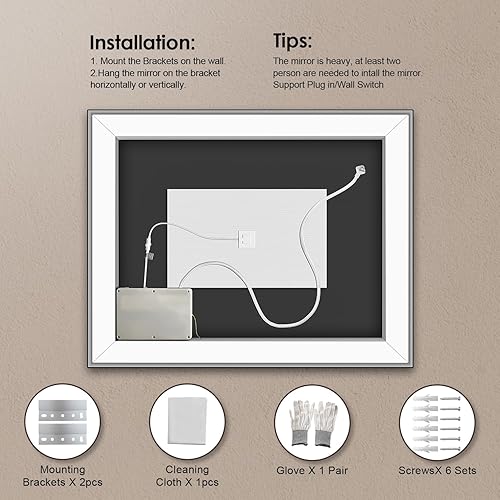 Installation:
1. Mount the Brackets on the wall.
2.Hang the mirror on the bracket horizontally or vertically.

Tips:
The mirror is heavy, at least two person are needed to intall the mirror. Support Plug in/Wall Switch

Mounting Brackets X 2pcs

Cleaning Cloth X 1pcs

Glove X 1 Pair

ScrewsX 6 Sets