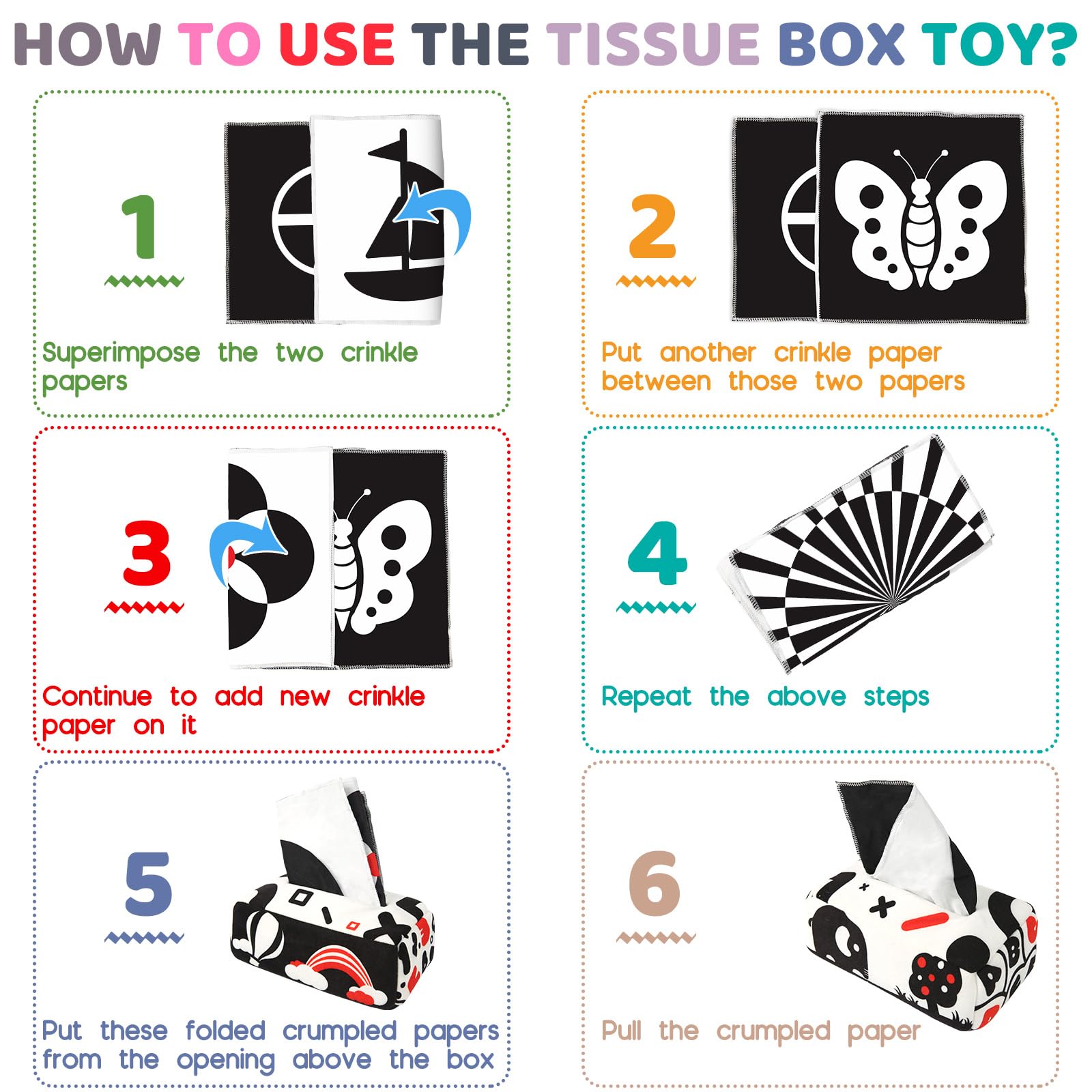 HOW TO USE THE TISSUE BOX TOY?

1

Superimpose the two crinkle papers

2

Put another crinkle paper between those two papers

3

Continue to add new crinkle paper on it

4

Repeat the above steps

5

Put these folded crumpled papers from the opening above the box

6

Pull the crumpled paper