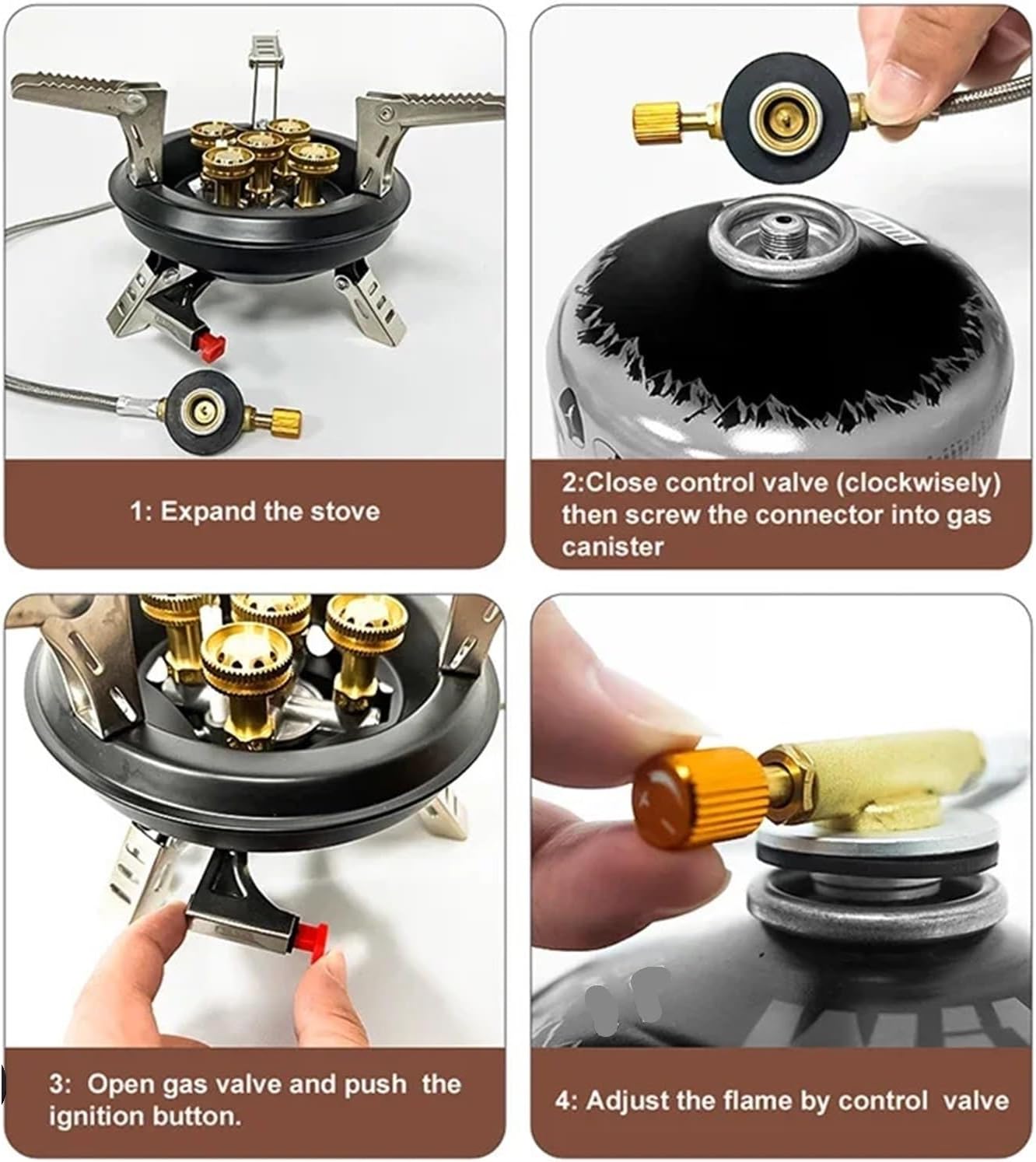 1: Expand the stove

2:Close control valve (clockwisely) then screw the connector into gas canister

3: Open gas valve and push the ignition button.

4: Adjust the flame by control valve